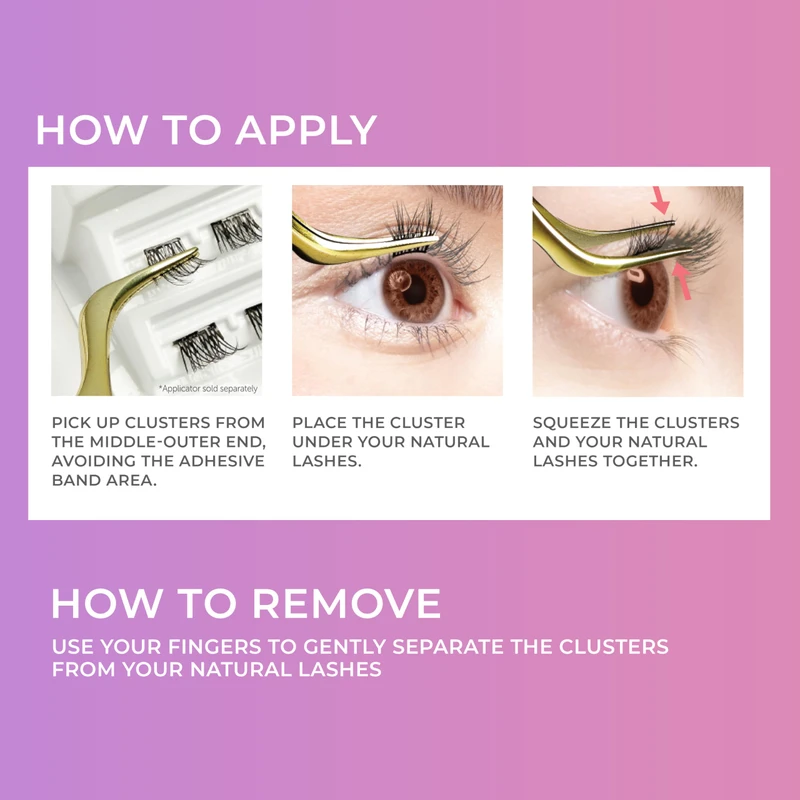 HOW TO APPLY

*Applicator sold separately

PICK UP CLUSTERS FROM THE MIDDLE-OUTER END, AVOIDING THE ADHESIVE BAND AREA.

PLACE THE CLUSTER UNDER YOUR NATURAL LASHES.

SQUEEZE THE CLUSTERS AND YOUR NATURAL LASHES TOGETHER.

HOW TO REMOVE

USE YOUR FINGERS TO GENTLY SEPARATE THE CLUSTERS FROM YOUR NATURAL LASHES