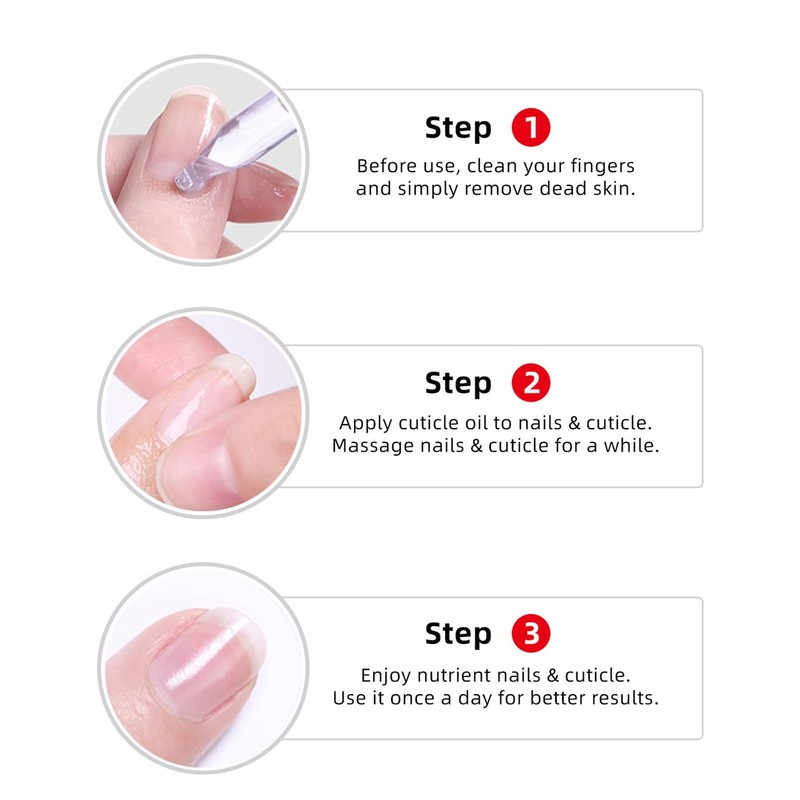 Step 1
Before use, clean your fingers and simply remove dead skin.

Step 2
Apply cuticle oil to nails & cuticle. Massage nails & cuticle for a while.

Step 3
Enjoy nutrient nails & cuticle. Use it once a day for better results.