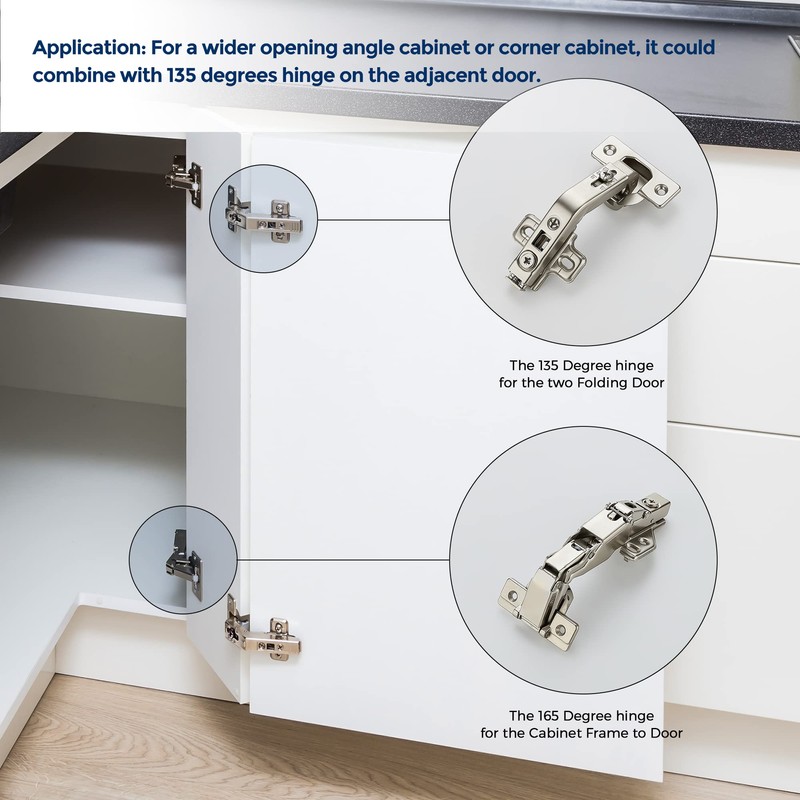 Application: For a wider opening angle cabinet or corner cabinet, it could combine with 135 degrees hinge on the adjacent door.

The 135 Degree hinge
for the two Folding Door

The 165 Degree hinge
for the Cabinet Frame to Door