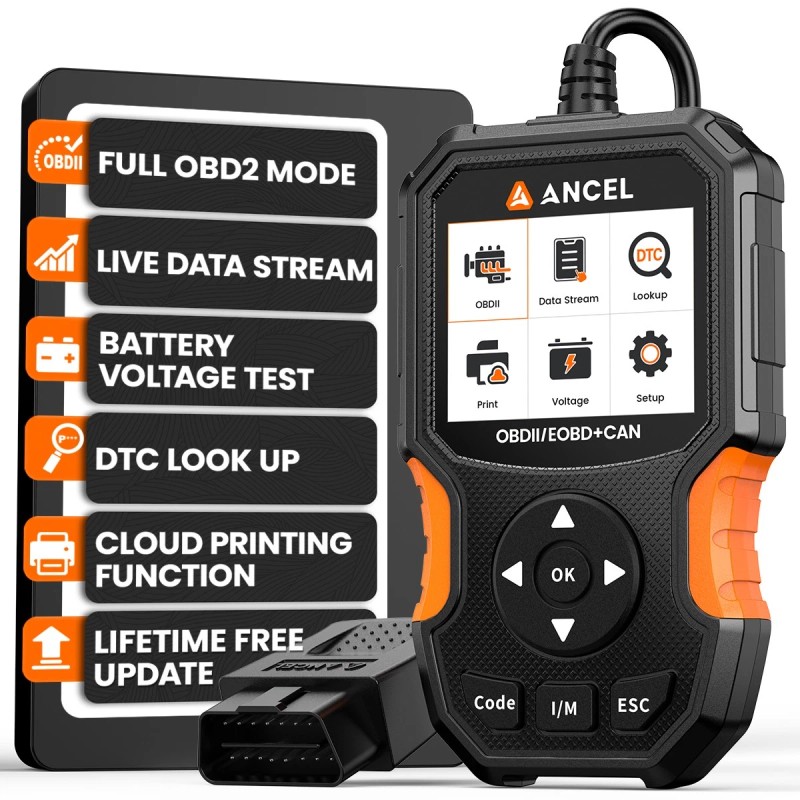 OBDII
FULL OBD2 MODE

LIVE DATA STREAM

BATTERY VOLTAGE TEST

DTC LOOK UP

CLOUD PRINTING FUNCTION

LIFETIME FREE UPDATE

ANCEL

OBDII
Data Stream
DTC
Lookup
Print
Voltage
Setup

OBDII/EOBD+CAN

OK

Code
I/M
ESC

ANCEL