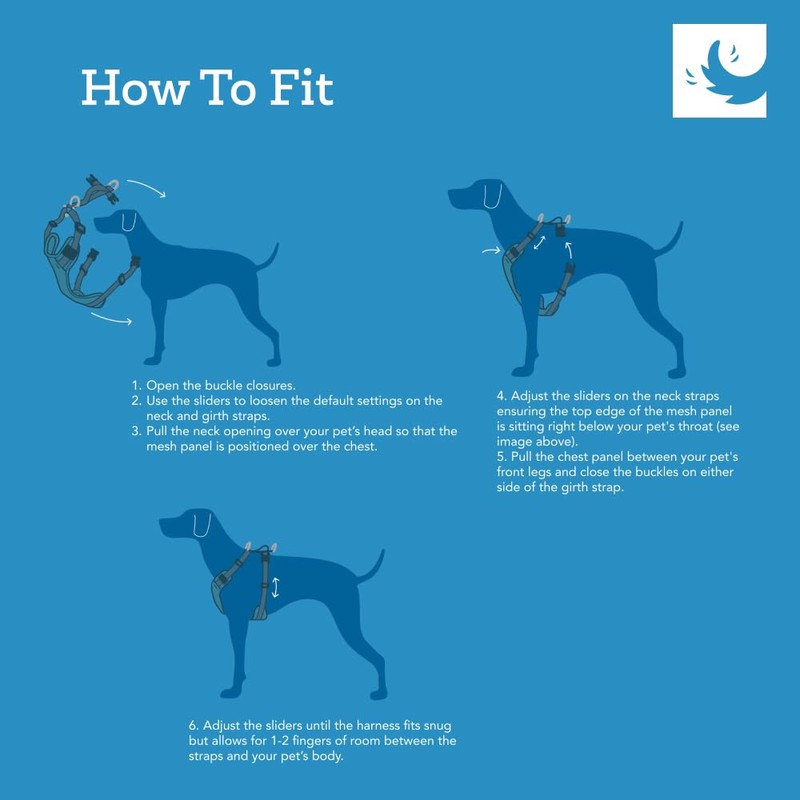 How To Fit

1. Open the buckle closures.
2. Use the sliders to loosen the default settings on the neck and girth straps.
3. Pull the neck opening over your pet's head so that the mesh panel is positioned over the chest.

4. Adjust the sliders on the neck straps ensuring the top edge of the mesh panel is sitting right below your pet's throat (see image above).
5. Pull the chest panel between your pet's front legs and close the buckles on either side of the girth strap.

6. Adjust the sliders until the harness fits snug but allows for 1-2 fingers of room between the straps and your pet's body.