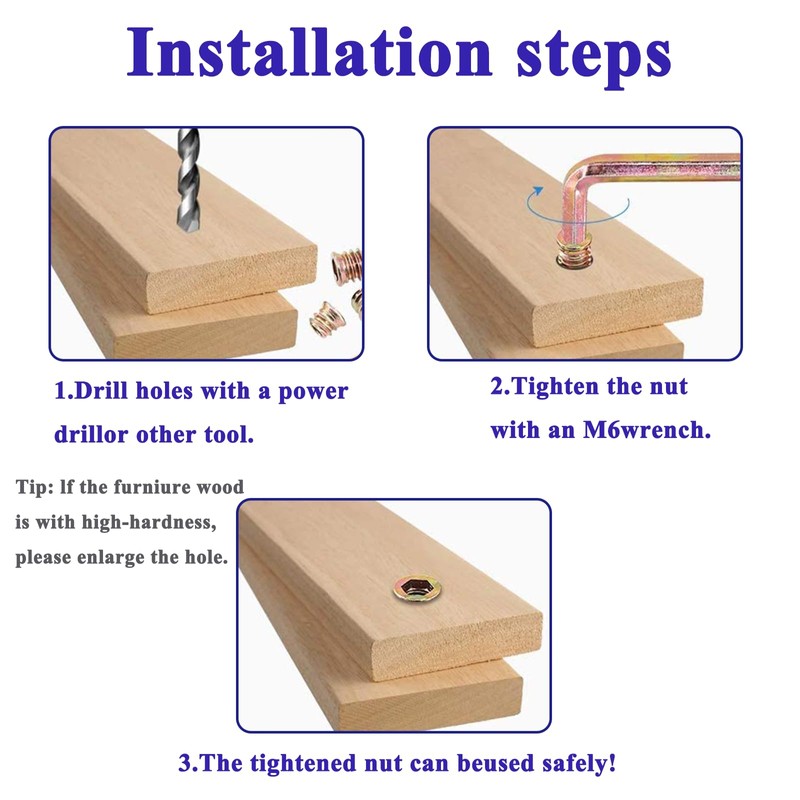 Installation steps

1.Drill holes with a power drillor other tool.

2.Tighten the nut with an M6wrench.

Tip: If the furniure wood is with high-hardness, please enlarge the hole.

3.The tightened nut can beused safely!