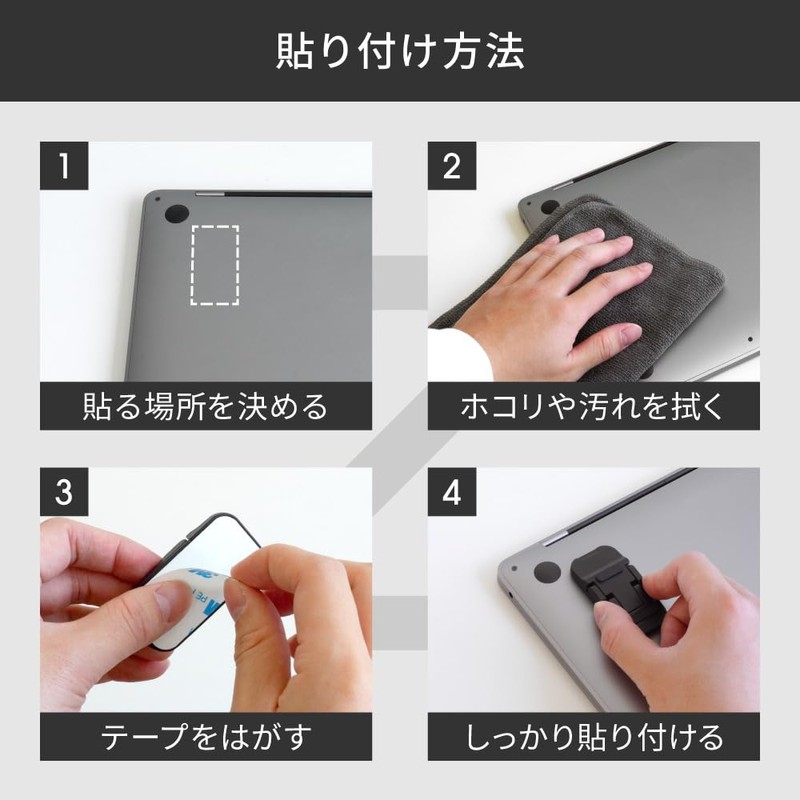 貼り付け方法

1
貼る場所を決める

2
ホコリや汚れを拭く

3
テープをはがす

4
しっかり貼り付ける