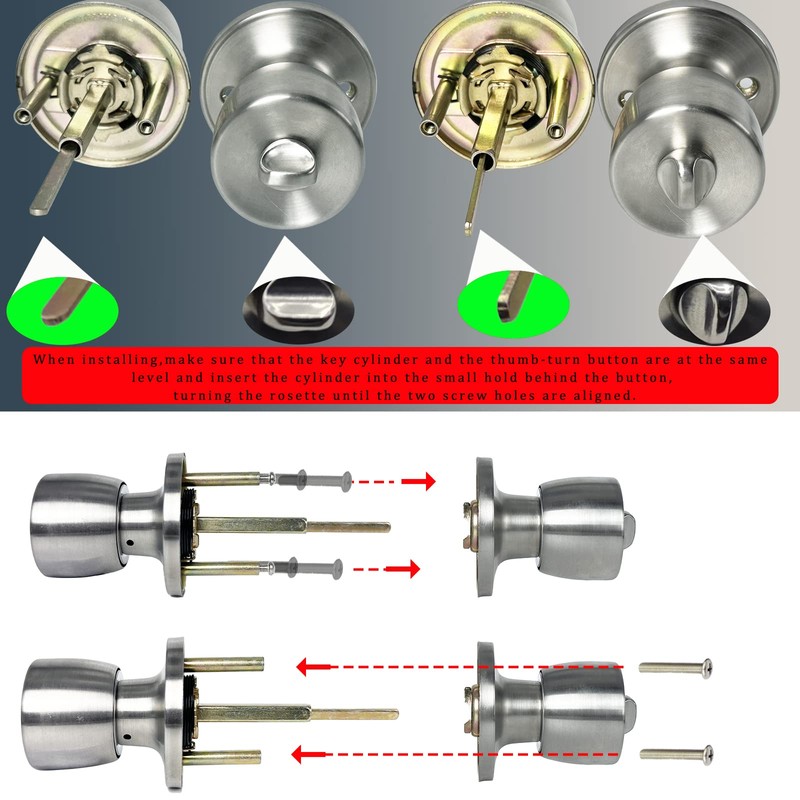 When installing,make sure that the key cylinder and the thumb-turn button are at the same level and insert the cylinder into the small hold behind the button, turning the rosette until the two screw holes are aligned.