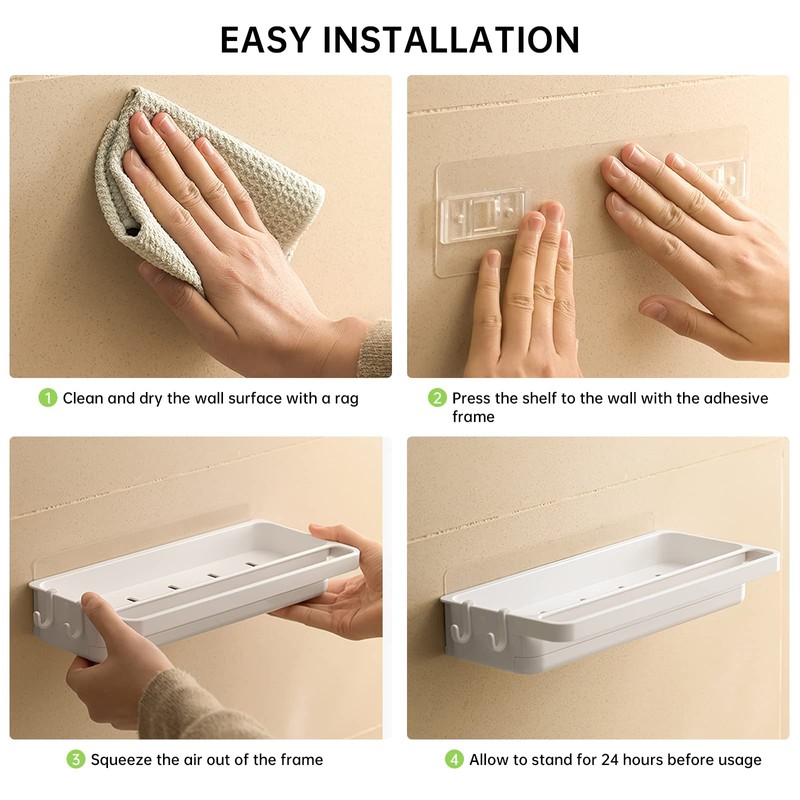 EASY INSTALLATION

1 Clean and dry the wall surface with a rag

2 Press the shelf to the wall with the adhesive frame

3 Squeeze the air out of the frame

4 Allow to stand for 24 hours before usage