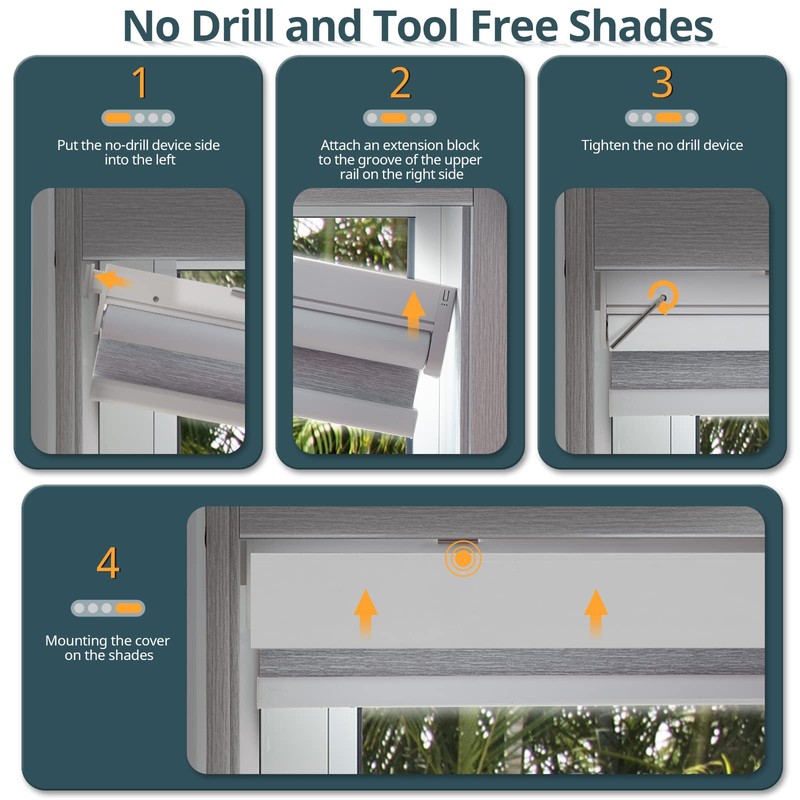 No Drill and Tool Free Shades

1

Put the no-drill device side into the left

2

Attach an extension block to the groove of the upper rail on the right side

3

Tighten the no drill device

4

Mounting the cover on the shades