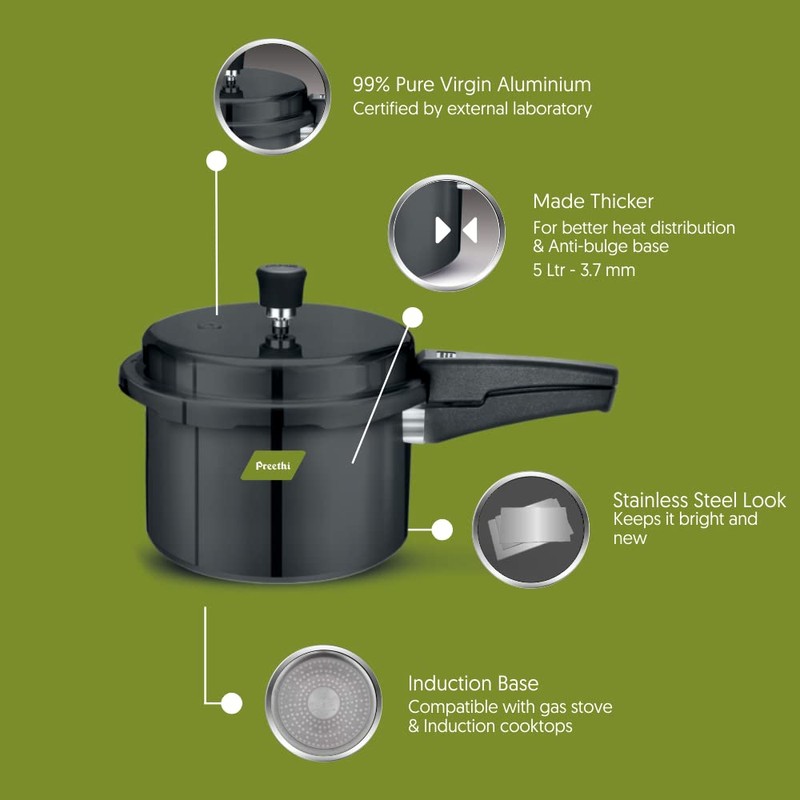 99% Pure Virgin Aluminium
Certified by external laboratory

Made Thicker
For better heat distribution & Anti-bulge base
5 Ltr - 3.7 mm

Preethi

Stainless Steel Look
Keeps it bright and new

Induction Base
Compatible with gas stove & Induction cooktops