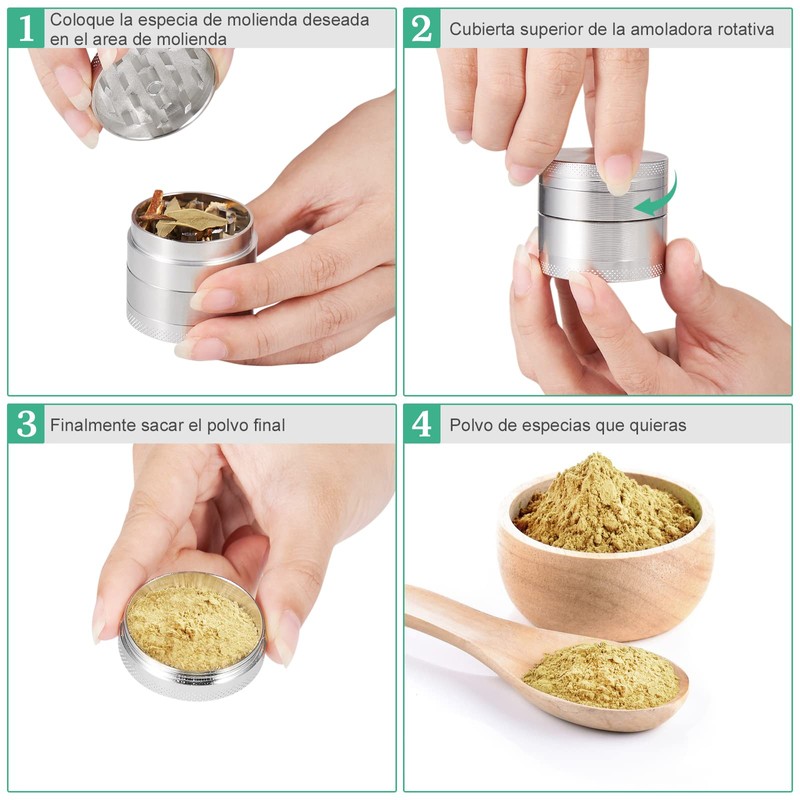 1 Coloque la especia de molienda deseada en el area de molienda

2 Cubierta superior de la amoladora rotativa

3 Finalmente sacar el polvo final

4 Polvo de especias que quieras