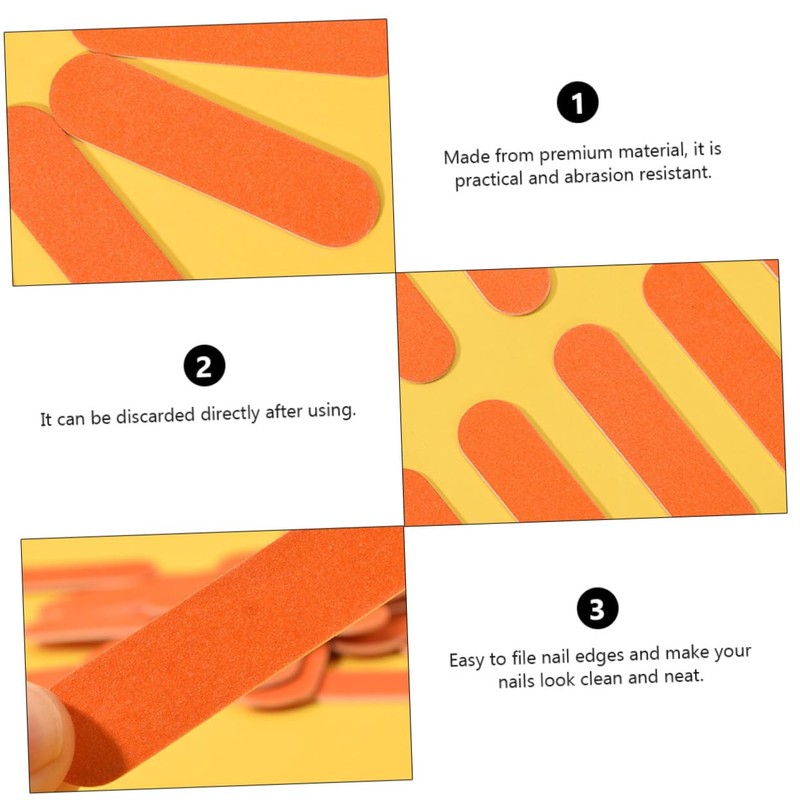 1

Made from premium material, it is practical and abrasion resistant.

2

It can be discarded directly after using.

3

Easy to file nail edges and make your nails look clean and neat.