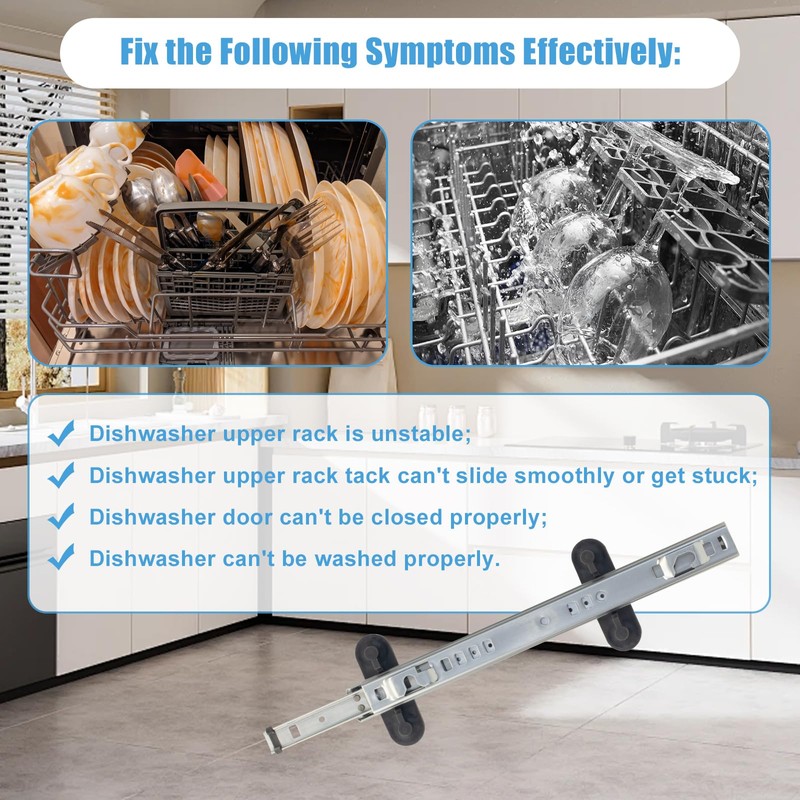 Fix the Following Symptoms Effectively:

Dishwasher upper rack is unstable;

Dishwasher upper rack tack can't slide smoothly or get stuck;

Dishwasher door can't be closed properly;

Dishwasher can't be washed properly.