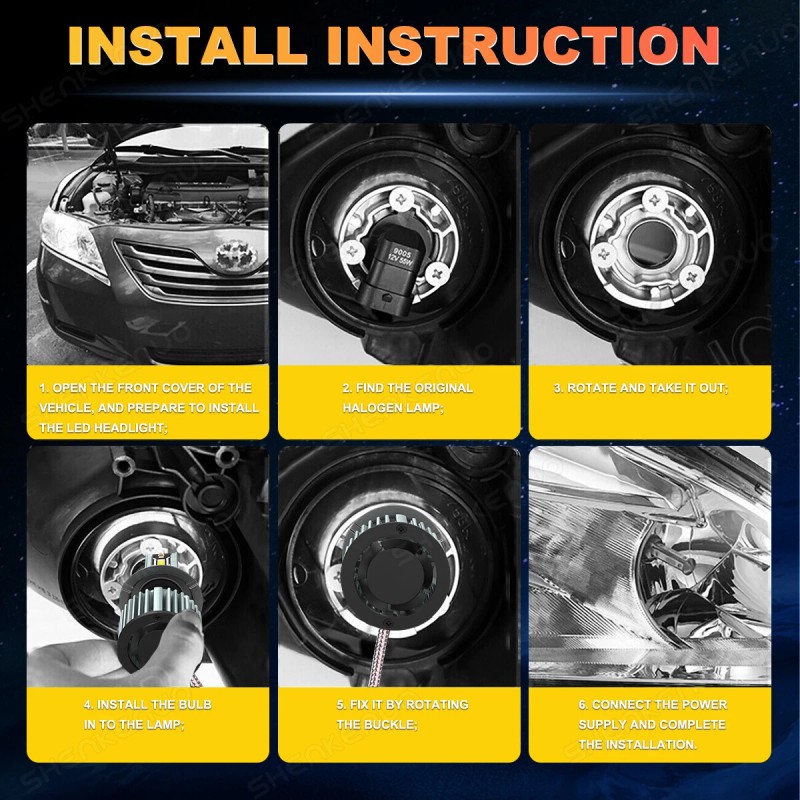 INSTALL INSTRUCTION

9005
12V 55W

1. OPEN THE FRONT COVER OF THE VEHICLE, AND PREPARE TO INSTALL THE LED HEADLIGHT;

2. FIND THE ORIGINAL HALOGEN LAMP;

3. ROTATE AND TAKE IT OUT;

4. INSTALL THE BULB IN TO THE LAMP;

5. FIX IT BY ROTATING THE BUCKLE;

6. CONNECT THE POWER SUPPLY AND COMPLETE THE INSTALLATION.

SHENKENUO