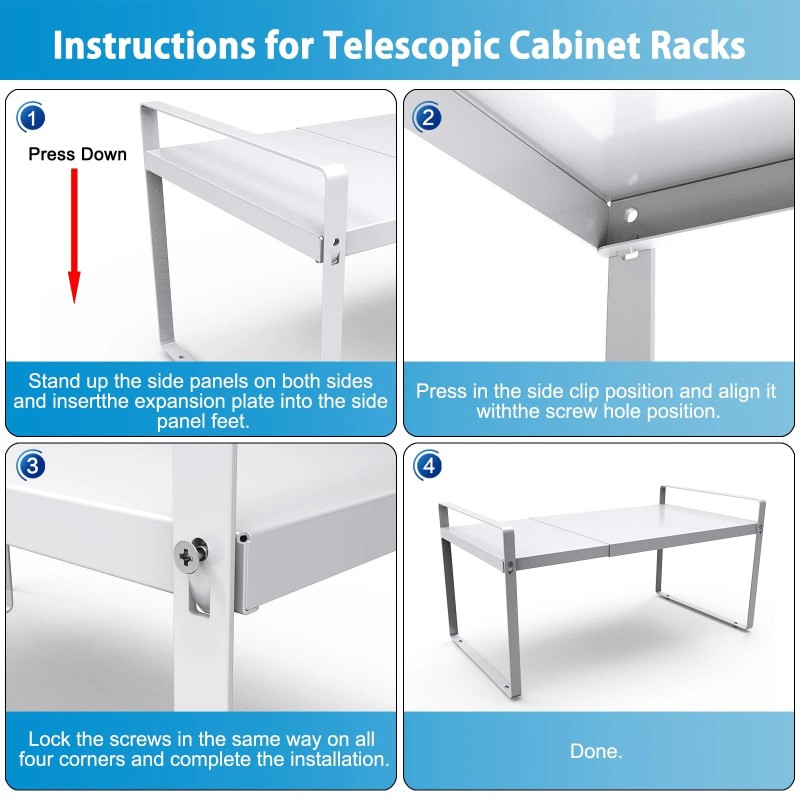 Instructions for Telescopic Cabinet Racks

1

Press Down

Stand up the side panels on both sides and insertthe expansion plate into the side panel feet.

2

Press in the side clip position and align it withthe screw hole position.

3

Lock the screws in the same way on all four corners and complete the installation.

4

Done.