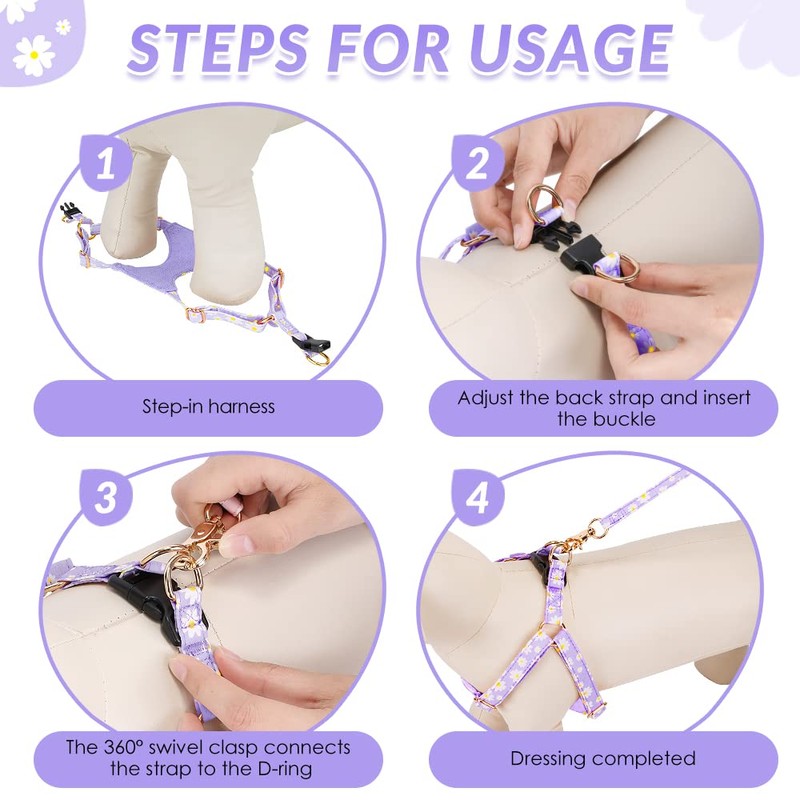 STEPS FOR USAGE

1

Step-in harness

2

Adjust the back strap and insert the buckle

3

The 360° swivel clasp connects the strap to the D-ring

4

Dressing completed