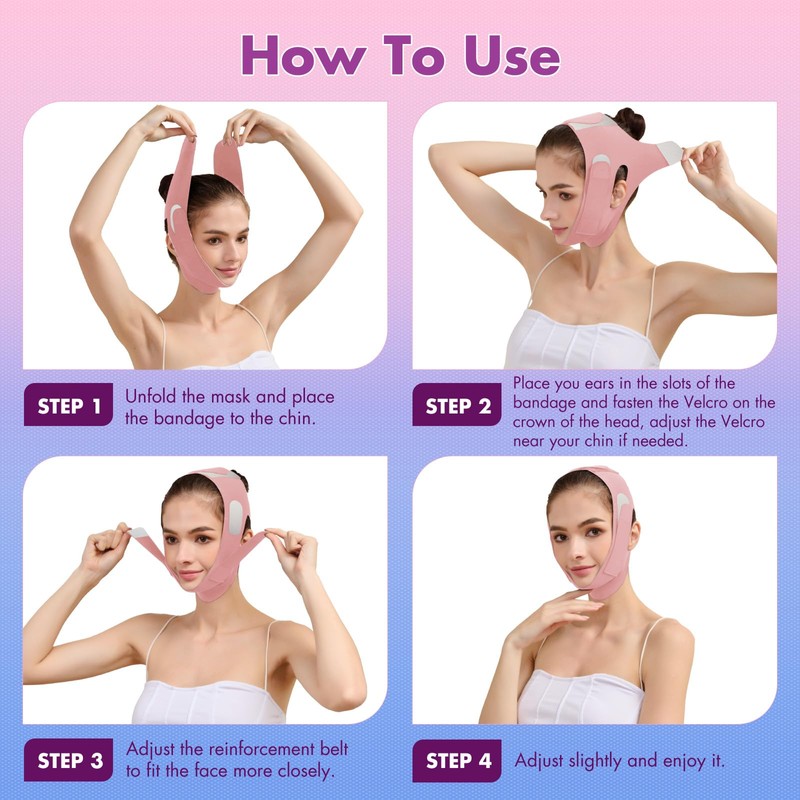 How To Use

STEP 1 Unfold the mask and place the bandage to the chin.

STEP 2 Place you ears in the slots of the bandage and fasten the Velcro on the crown of the head, adjust the Velcro near your chin if needed.

STEP 3 Adjust the reinforcement belt to fit the face more closely.

STEP 4 Adjust slightly and enjoy it.