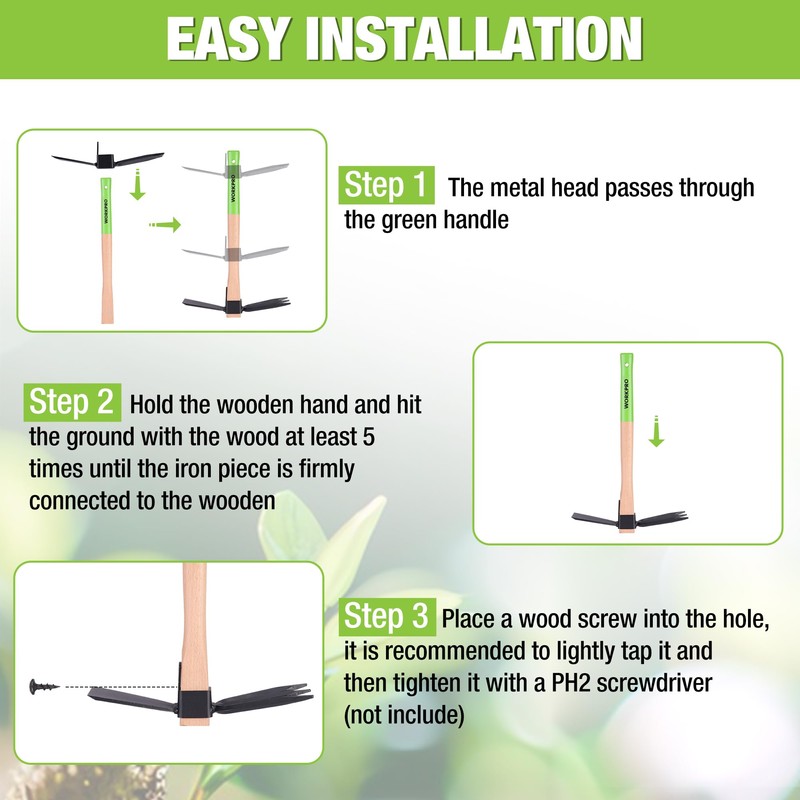 EASY INSTALLATION

WORKPRO

WORKPRO

Step 1 The metal head passes through the green handle

Step 2 Hold the wooden hand and hit the ground with the wood at least 5 times until the iron piece is firmly connected to the wooden

WORKPRO

Step 3 Place a wood screw into the hole, it is recommended to lightly tap it and then tighten it with a PH2 screwdriver (not include)