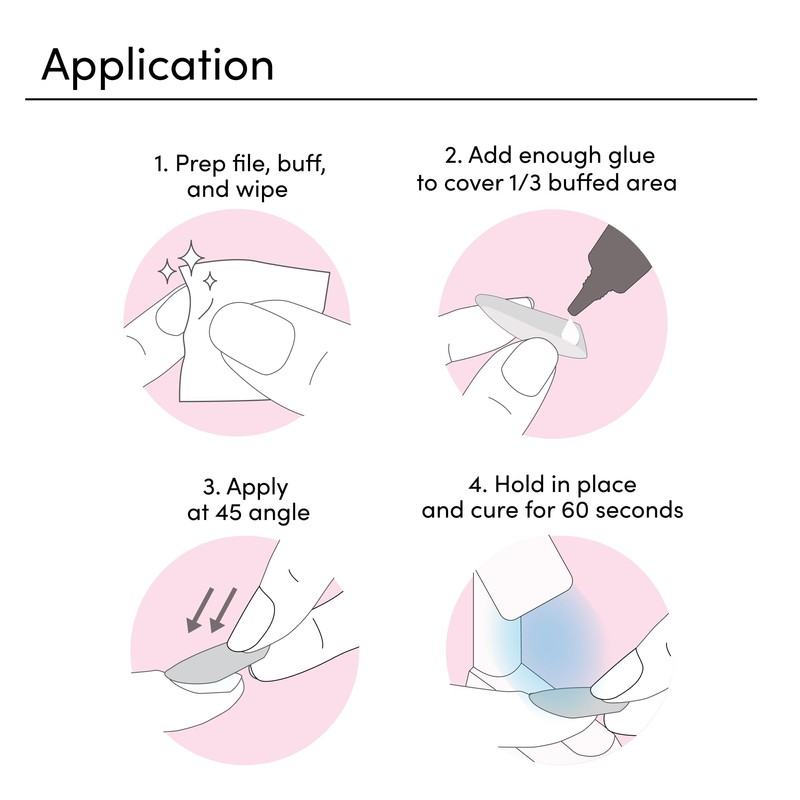 Application

1. Prep file, buff, and wipe

2. Add enough glue to cover 1/3 buffed area

3. Apply at 45 angle

4. Hold in place and cure for 60 seconds