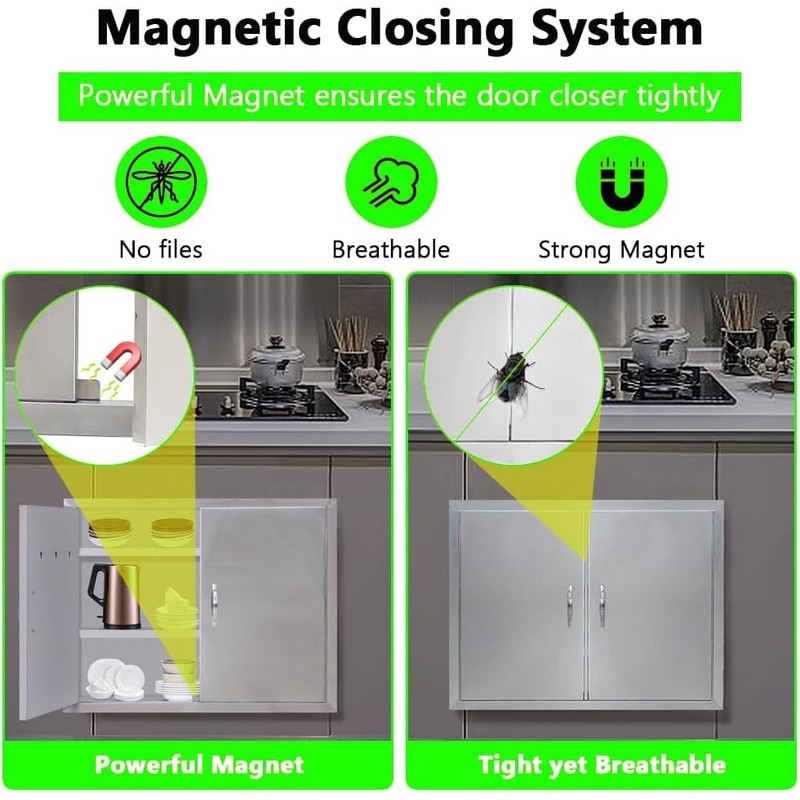 Magnetic Closing System

Powerful Magnet ensures the door closer tightly

No files

Breathable

Strong Magnet

Powerful Magnet

Tight yet Breathable