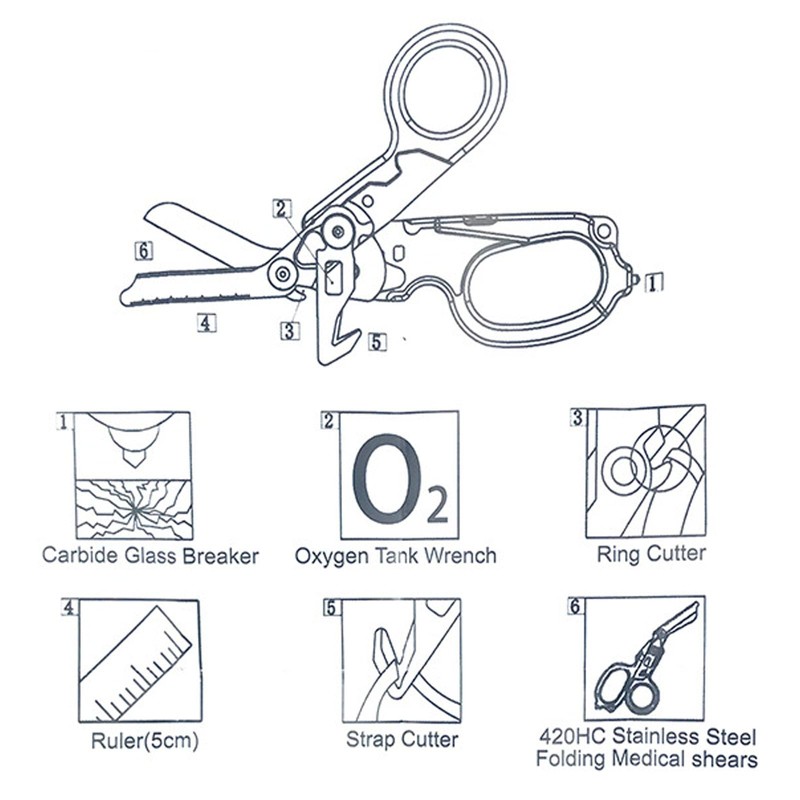 2
6
1
4
3
5

1
Carbide Glass Breaker

2
$O_2$
Oxygen Tank Wrench

3
Ring Cutter

4
Ruler(5cm)

5
Strap Cutter

6
420HC Stainless Steel Folding Medical shears