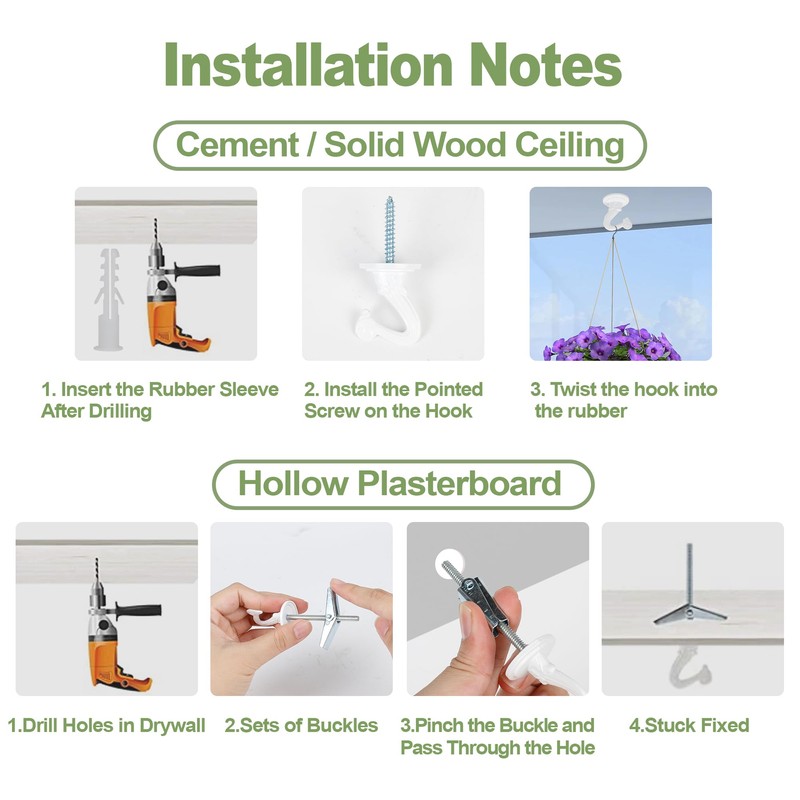 Installation Notes

Cement / Solid Wood Ceiling

1. Insert the Rubber Sleeve After Drilling

2. Install the Pointed Screw on the Hook

3. Twist the hook into the rubber

Hollow Plasterboard

1.Drill Holes in Drywall

2.Sets of Buckles

3.Pinch the Buckle and Pass Through the Hole

4.Stuck Fixed