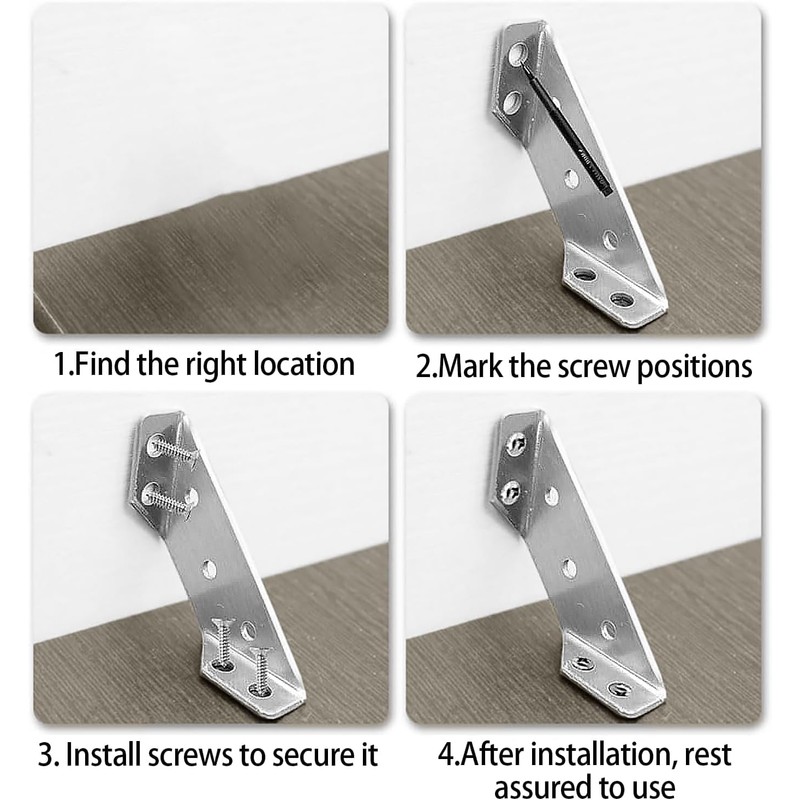 1.Find the right location

2.Mark the screw positions

3. Install screws to secure it

4.After installation, rest assured to use