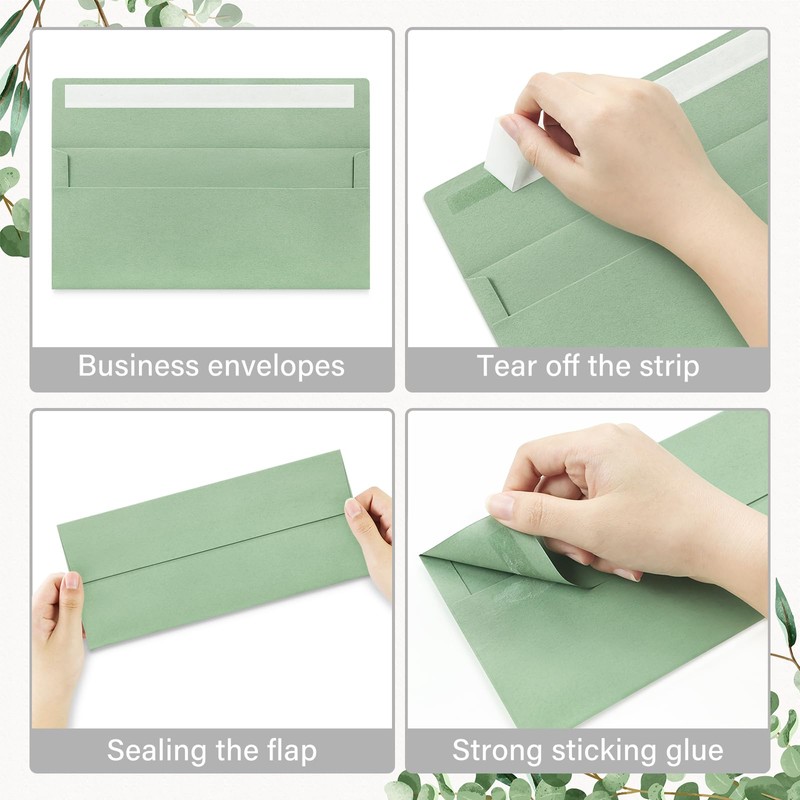 Business envelopes

Tear off the strip

Sealing the flap

Strong sticking glue