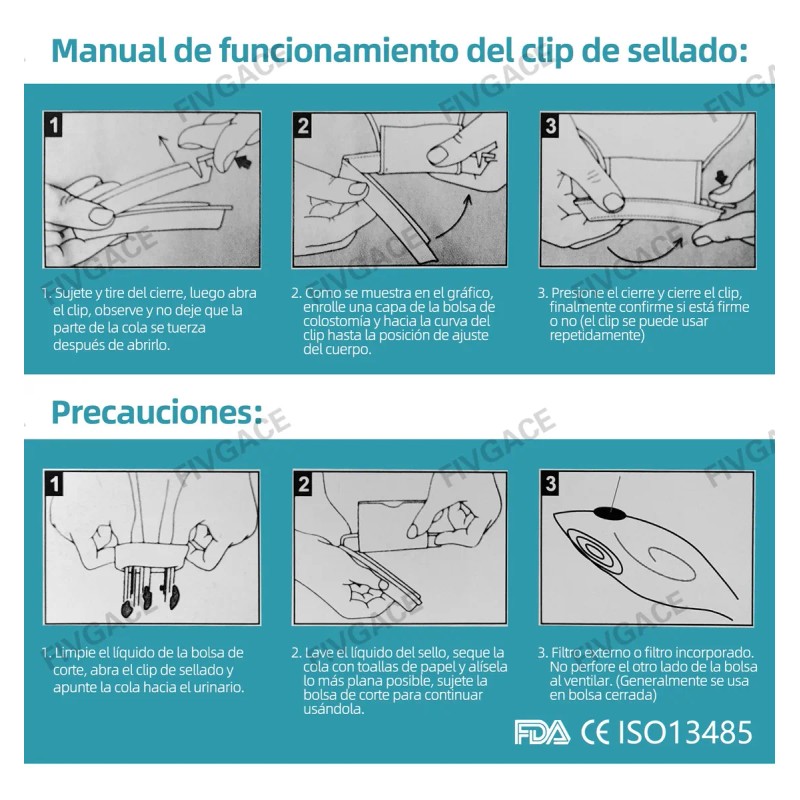 Manual de funcionamiento del clip de sellado:

FIVGACE

1

2

3

1. Sujete y tire del cierre, luego abra el clip, observe y no deje que la parte de la cola se tuerza después de abrirlo.

2. Como se muestra en el gráfico, enrolle una capa de la bolsa de colostomía y hacia la curva del clip hasta la posición de ajuste del cuerpo.

3. Presione el cierre y cierre el clip, finalmente confirme si está firme o no (el clip se puede usar repetidamente)

Precauciones:

1

2

3

1. Limpie el líquido de la bolsa de corte, abra el clip de sellado y apunte la cola hacia el urinario.

2. Lave el líquido del sello, seque la cola con toallas de papel y alísela lo más plana posible, sujete la bolsa de corte para continuar usándola.

3. Filtro externo o filtro incorporado. No perfore el otro lado de la bolsa al ventilar. (Generalmente se usa en bolsa cerrada)

FDA CE ISO13485