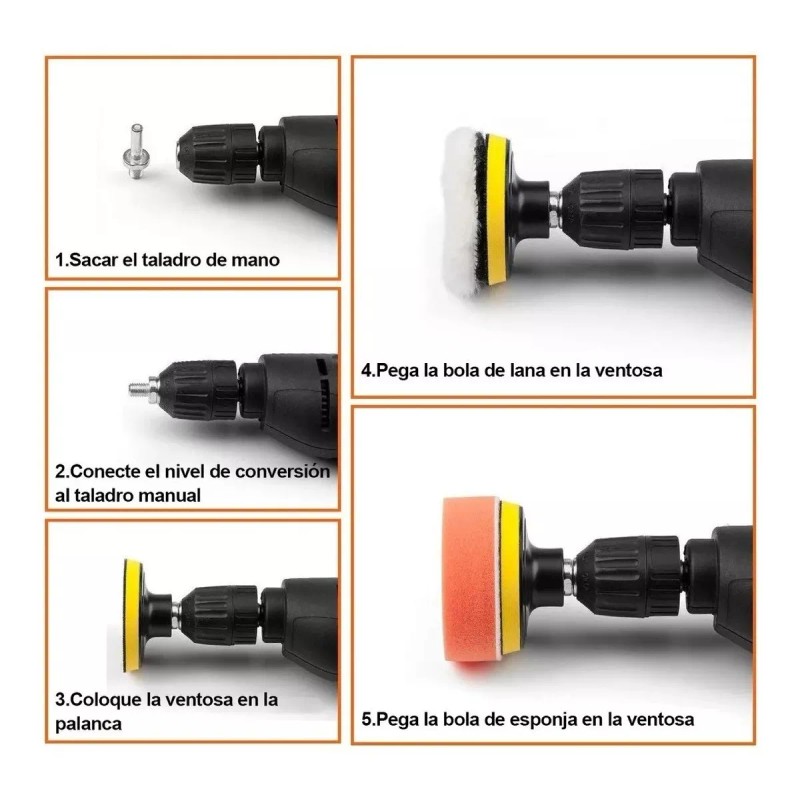 1.Sacar el taladro de mano

2.Conecte el nivel de conversión al taladro manual

3.Coloque la ventosa en la palanca

4.Pega la bola de lana en la ventosa

5.Pega la bola de esponja en la ventosa