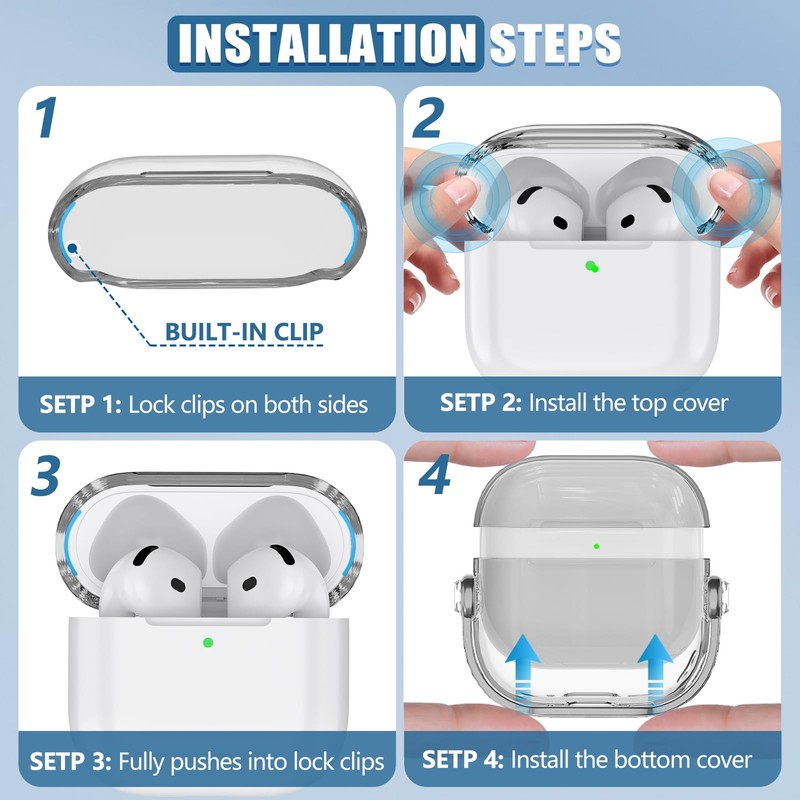 INSTALLATION STEPS

1

BUILT-IN CLIP

SETP 1: Lock clips on both sides

2

SETP 2: Install the top cover

3

SETP 3: Fully pushes into lock clips

4

SETP 4: Install the bottom cover