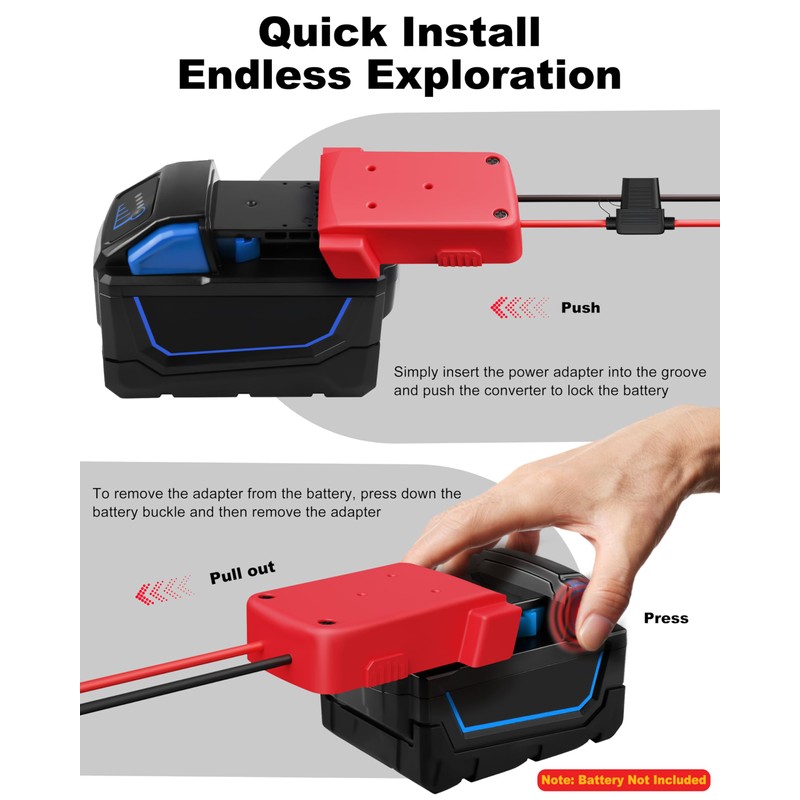 Quick Install
Endless Exploration

Push

Simply insert the power adapter into the groove and push the converter to lock the battery

To remove the adapter from the battery, press down the battery buckle and then remove the adapter

Pull out

Press

Note: Battery Not Included