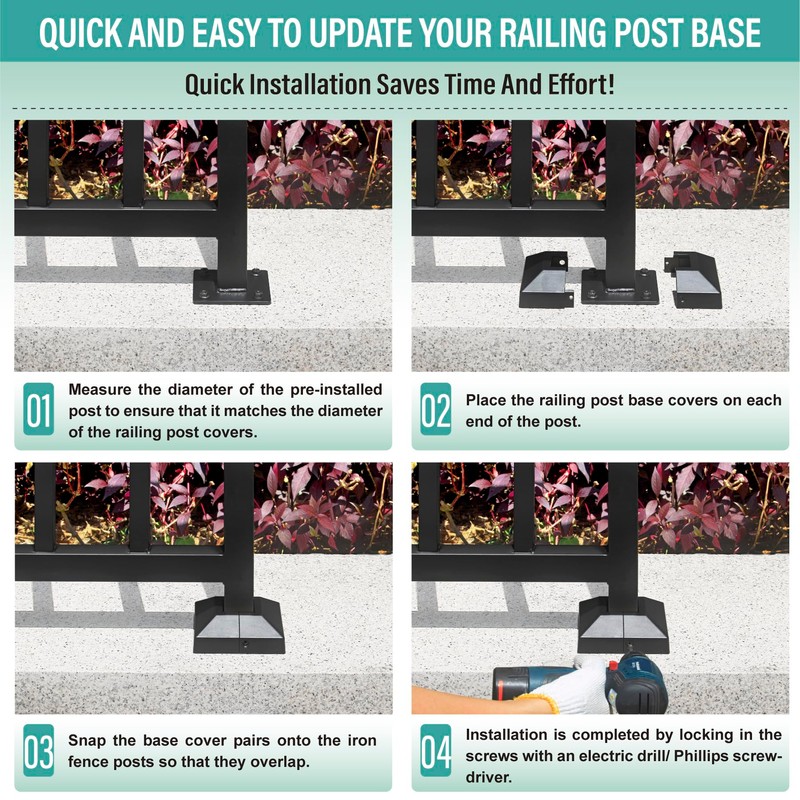 QUICK AND EASY TO UPDATE YOUR RAILING POST BASE

Quick Installation Saves Time And Effort!

01 Measure the diameter of the pre-installed post to ensure that it matches the diameter of the railing post covers.

02 Place the railing post base covers on each end of the post.

03 Snap the base cover pairs onto the iron fence posts so that they overlap.

04 Installation is completed by locking in the screws with an electric drill/ Phillips screwdriver.