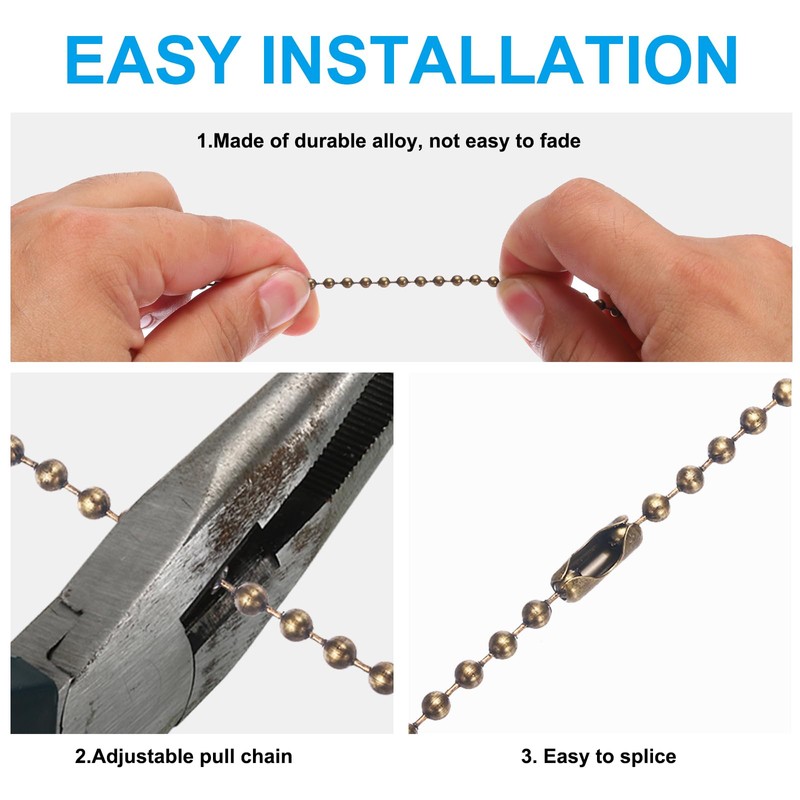 EASY INSTALLATION

1.Made of durable alloy, not easy to fade

2.Adjustable pull chain

3. Easy to splice