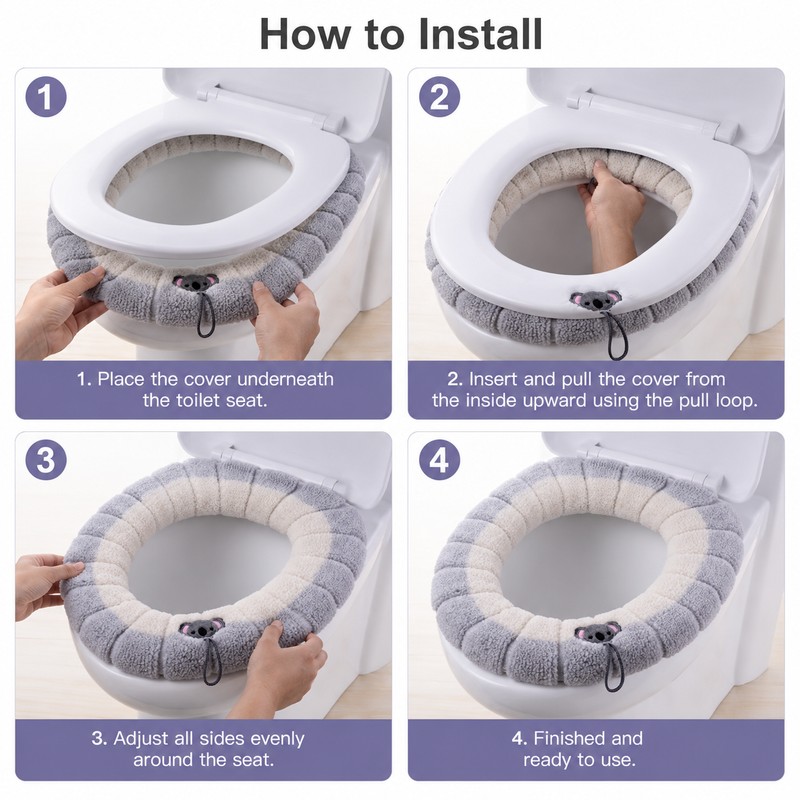 How to Install

1

1. Place the cover underneath the toilet seat.

2

2. Insert and pull the cover from the inside upward using the pull loop.

3

3. Adjust all sides evenly around the seat.

4

4. Finished and ready to use.