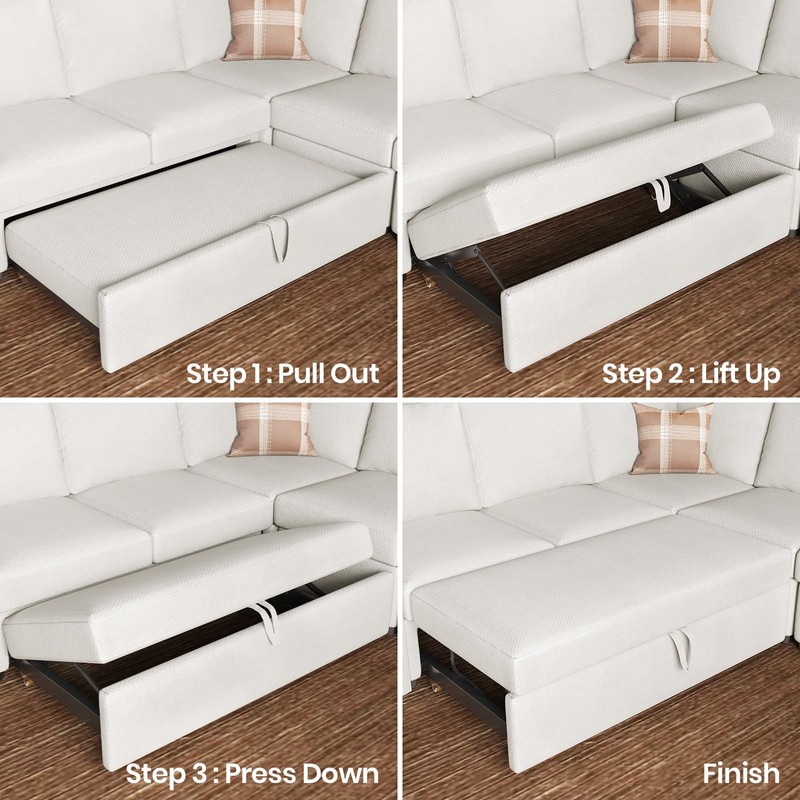 Step 1 : Pull Out

Step 2 : Lift Up

Step 3 : Press Down

Finish