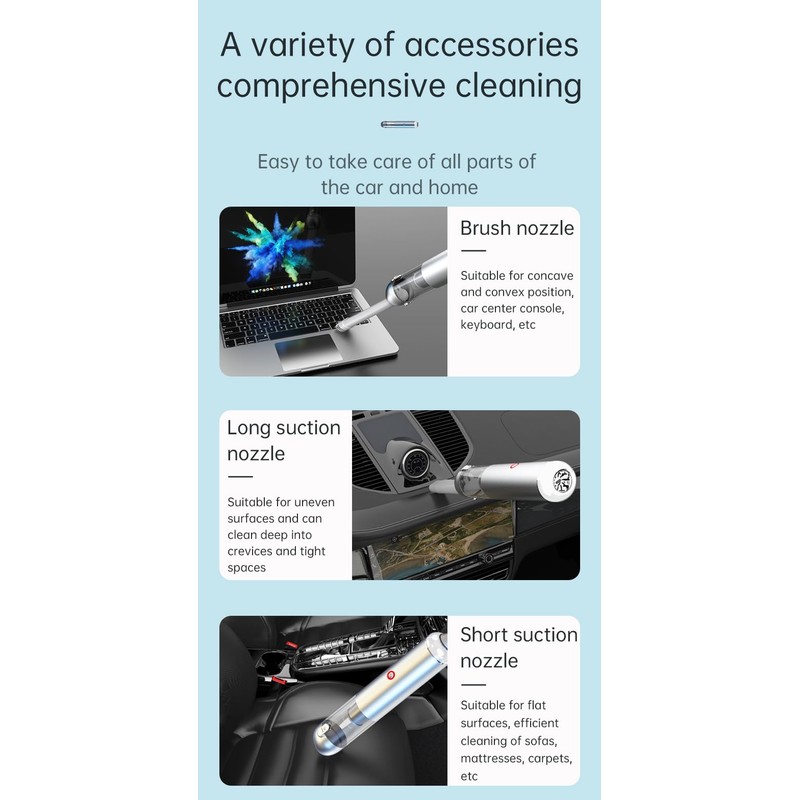 A variety of accessories comprehensive cleaning

Easy to take care of all parts of the car and home

Brush nozzle

Suitable for concave and convex position, car center console, keyboard, etc

Long suction nozzle

Suitable for uneven surfaces and can clean deep into crevices and tight spaces

Short suction nozzle

Suitable for flat surfaces, efficient cleaning of sofas, mattresses, carpets, etc