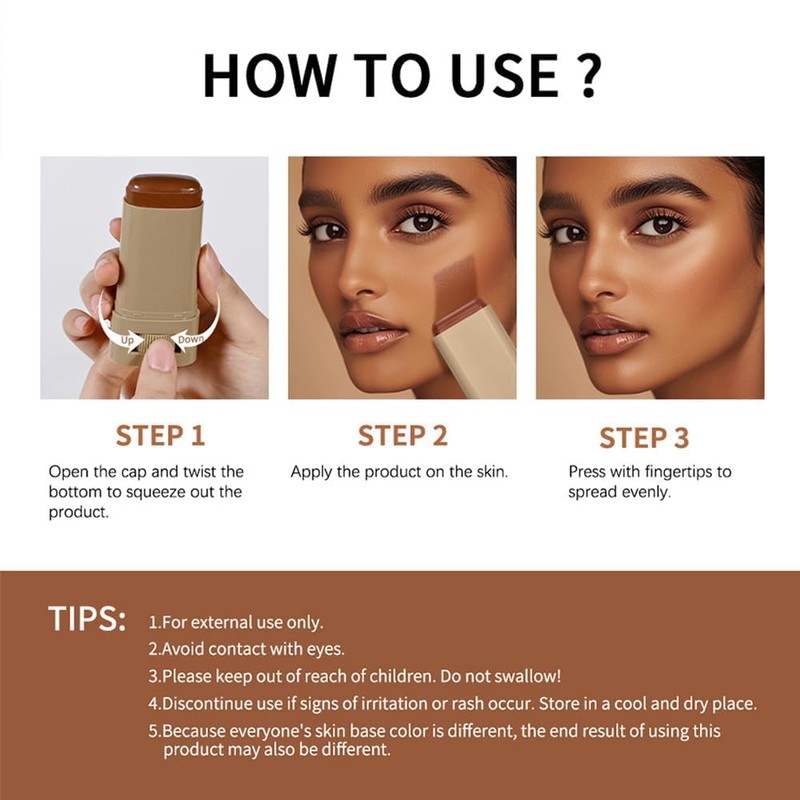 HOW TO USE ?

Up Down

STEP 1
Open the cap and twist the bottom to squeeze out the product.

STEP 2
Apply the product on the skin.

STEP 3
Press with fingertips to spread evenly.

TIPS:
1.For external use only.
2.Avoid contact with eyes.
3.Please keep out of reach of children. Do not swallow!
4.Discontinue use if signs of irritation or rash occur. Store in a cool and dry place.
5.Because everyone's skin base color is different, the end result of using this product may also be different.