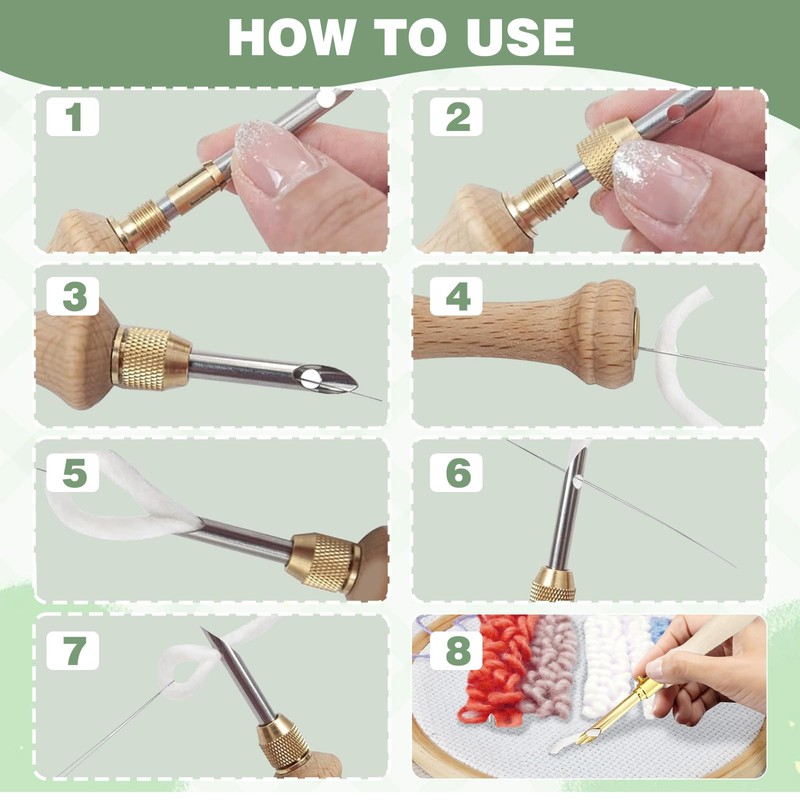 HOW TO USE

1

2

3

4

5

6

7

8