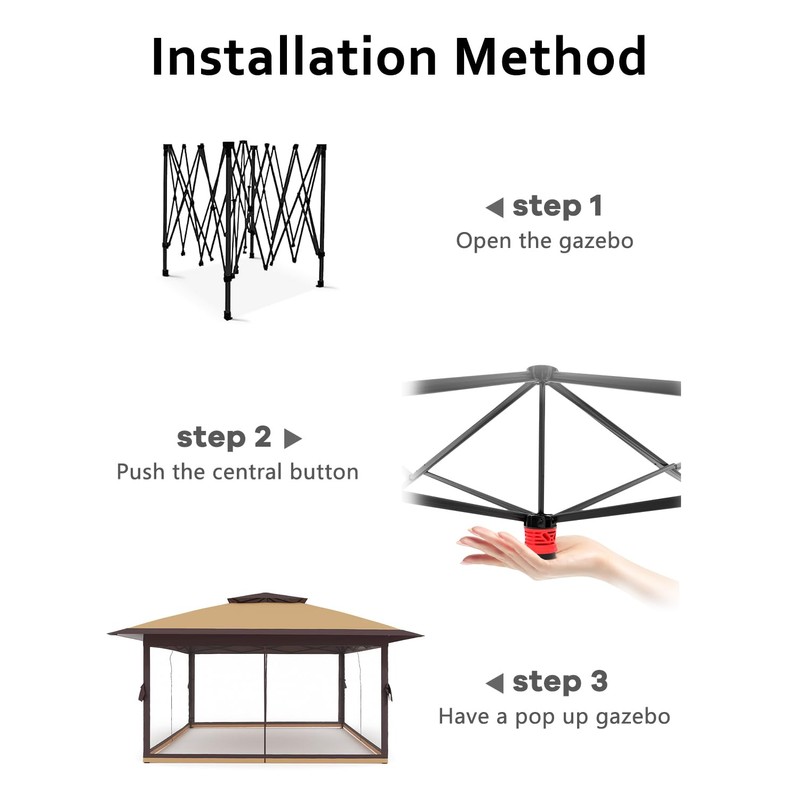 Installation Method

◀ step 1
Open the gazebo

step 2 ▶
Push the central button

◀ step 3
Have a pop up gazebo