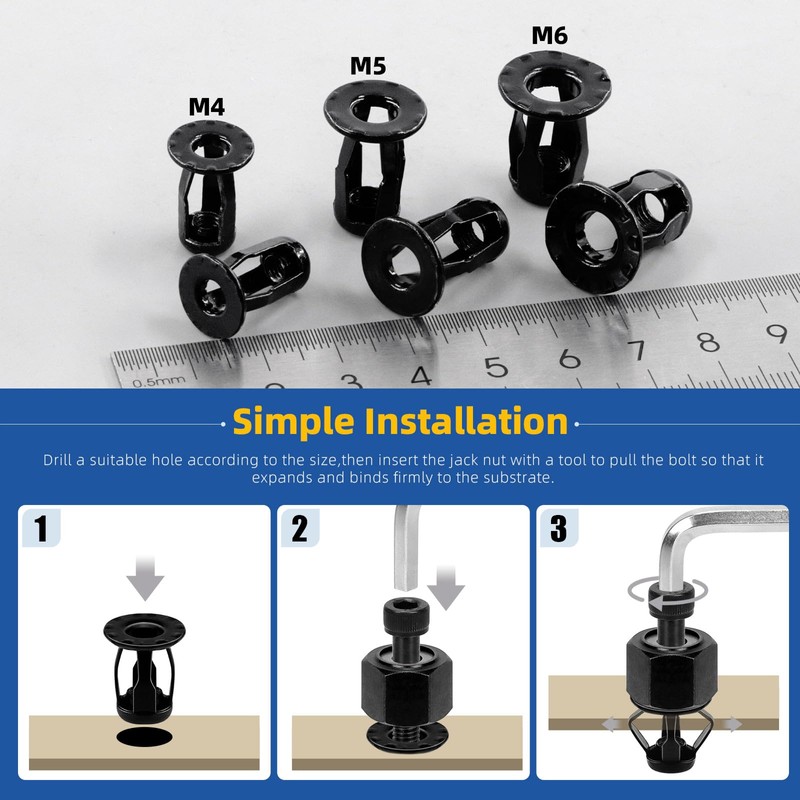 M4

M5

M6

0.5mm 2 3 4 5 6 7 8 9

Simple Installation

Drill a suitable hole according to the size,then insert the jack nut with a tool to pull the bolt so that it expands and binds firmly to the substrate.

1

2

3