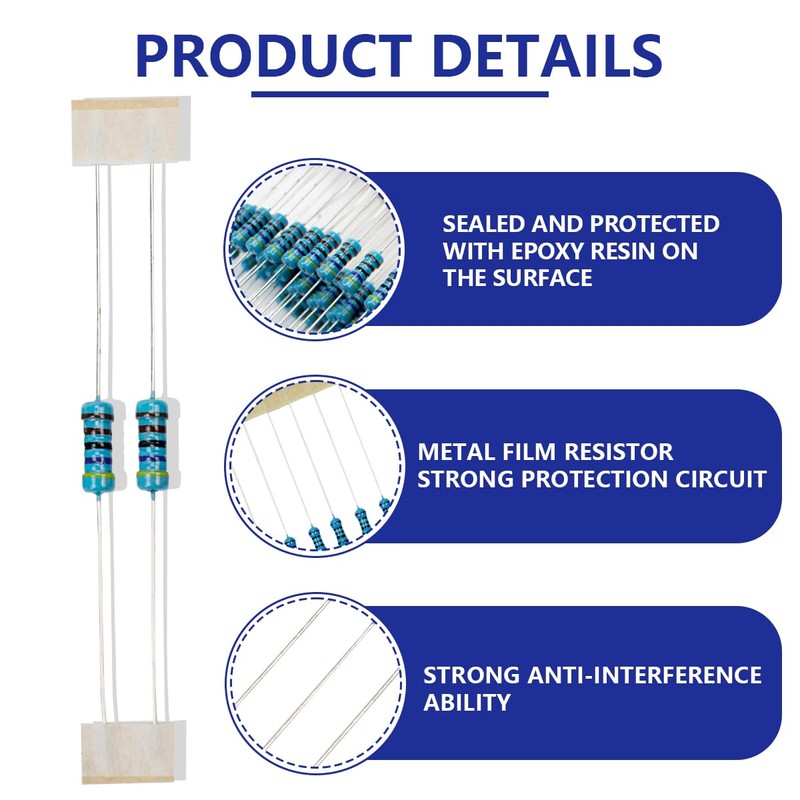 PRODUCT DETAILS

SEALED AND PROTECTED WITH EPOXY RESIN ON THE SURFACE

METAL FILM RESISTOR STRONG PROTECTION CIRCUIT

STRONG ANTI-INTERFERENCE ABILITY