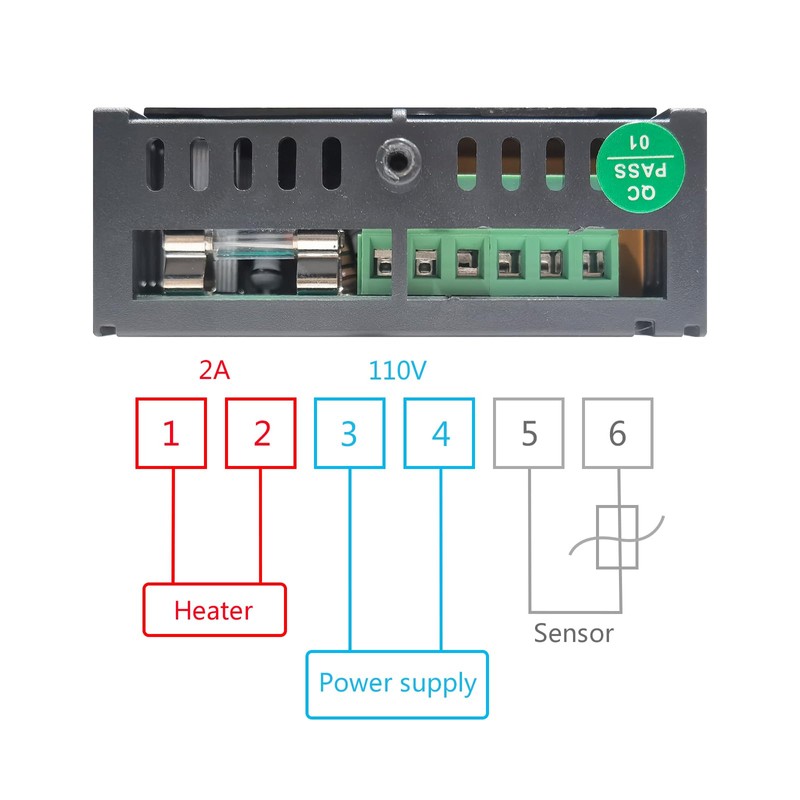 QC
PASS
01

2A
110V

1
2
3
4
5
6

Heater
Sensor
Power supply