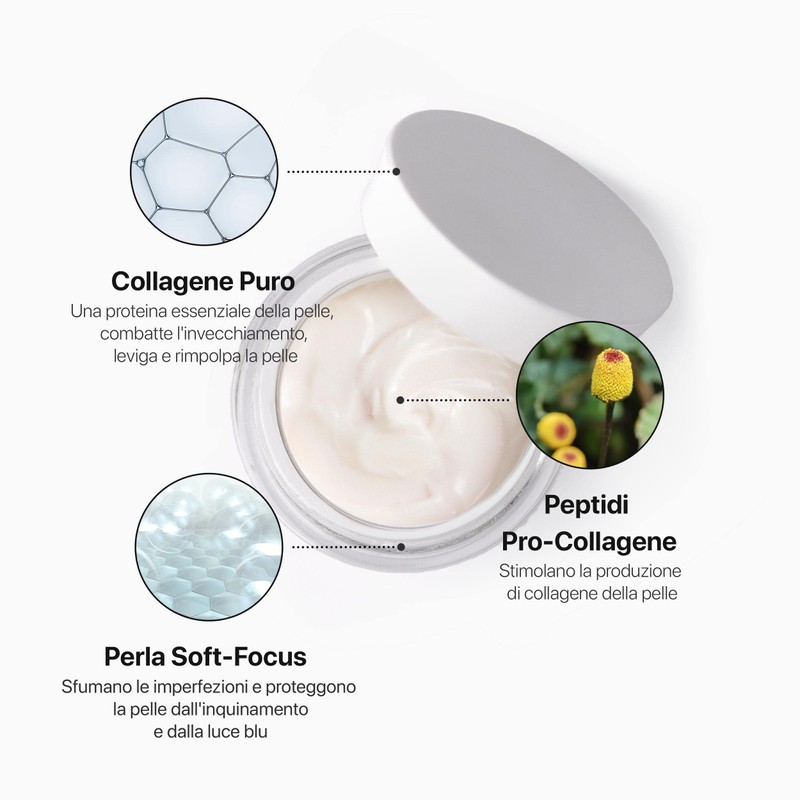 Collagene Puro
Una proteina essenziale della pelle, combatte l'invecchiamento, leviga e rimpolpa la pelle

Peptidi Pro-Collagene
Stimolano la produzione di collagene della pelle

Perla Soft-Focus
Sfumano le imperfezioni e proteggono la pelle dall'inquinamento e dalla luce blu