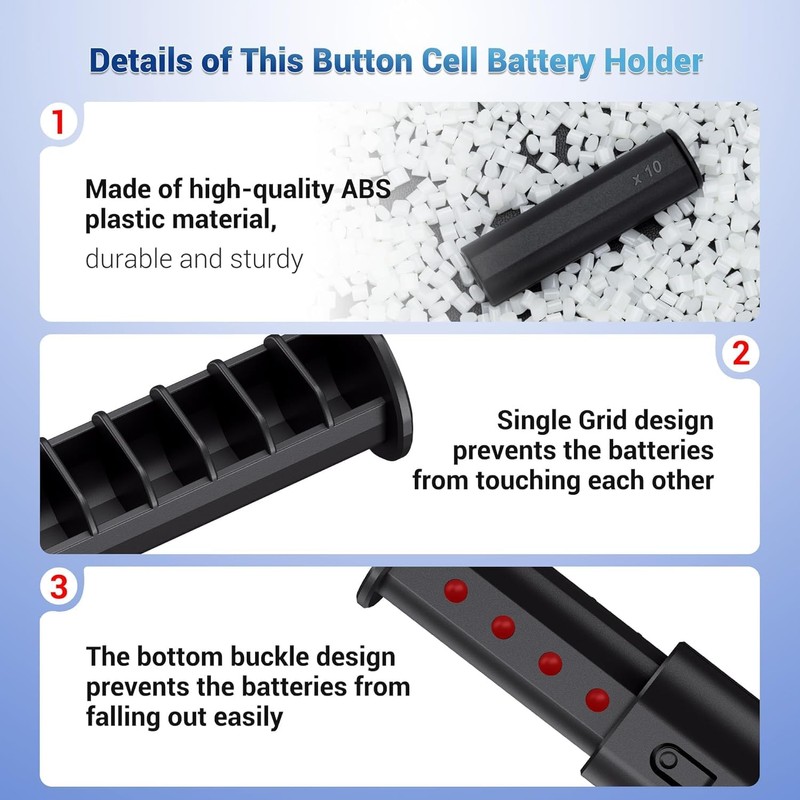 Details of This Button Cell Battery Holder

1

Made of high-quality ABS plastic material,

durable and sturdy

x 10

2

Single Grid design prevents the batteries from touching each other

3

The bottom buckle design prevents the batteries from falling out easily