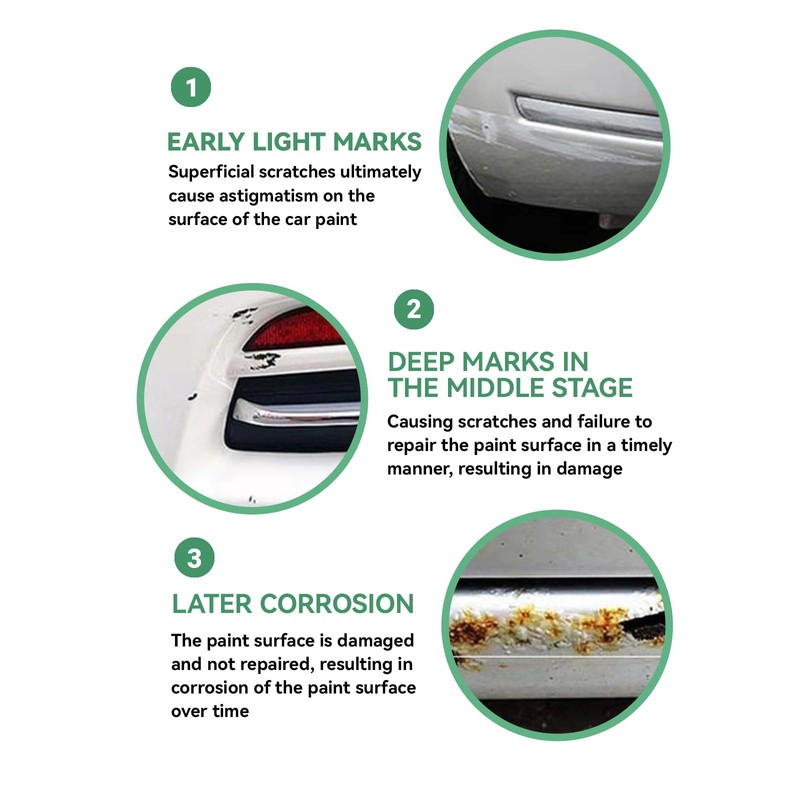 1

EARLY LIGHT MARKS

Superficial scratches ultimately cause astigmatism on the surface of the car paint

2

DEEP MARKS IN THE MIDDLE STAGE

Causing scratches and failure to repair the paint surface in a timely manner, resulting in damage

3

LATER CORROSION

The paint surface is damaged and not repaired, resulting in corrosion of the paint surface over time