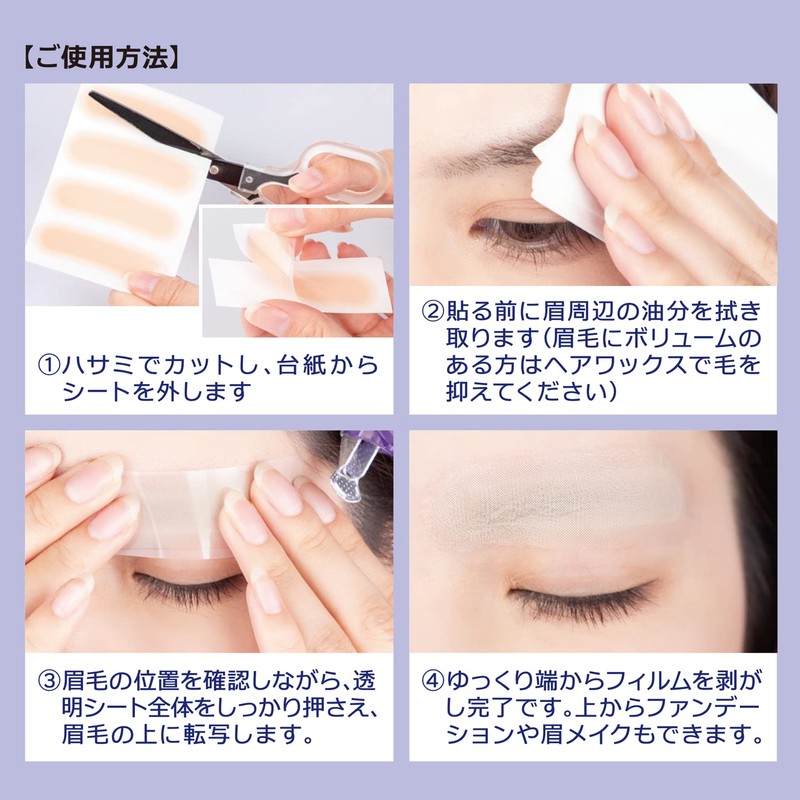 【ご使用方法】

①ハサミでカットし、台紙からシートを外します

②貼る前に眉周辺の油分を拭き取ります(眉毛にボリュームのある方はヘアワックスで毛を抑えてください)

③眉毛の位置を確認しながら、透明シート全体をしっかり押さえ、眉毛の上に転写します。

④ゆっくり端からフィルムを剥がし完了です。上からファンデーションや眉メイクもできます。