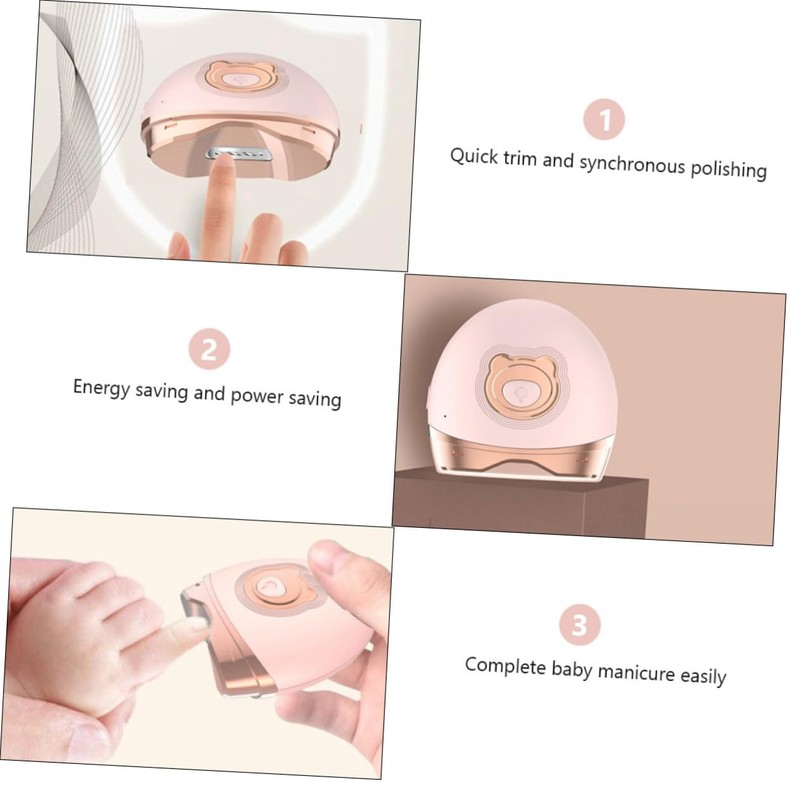 1

Quick trim and synchronous polishing

2

Energy saving and power saving

3

Complete baby manicure easily