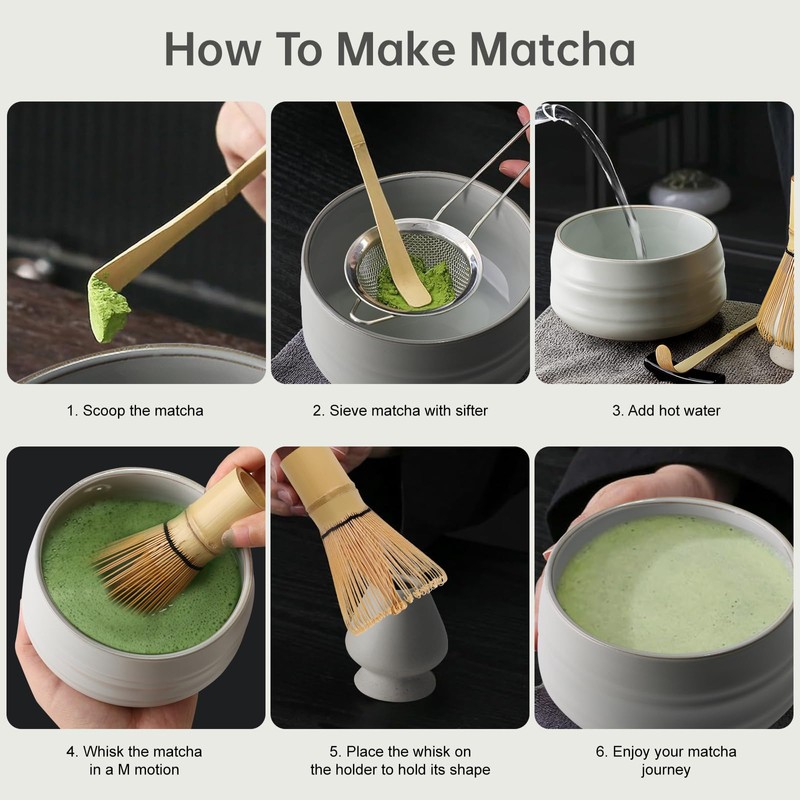 How To Make Matcha

1. Scoop the matcha

2. Sieve matcha with sifter

3. Add hot water

4. Whisk the matcha in a M motion

5. Place the whisk on the holder to hold its shape

6. Enjoy your matcha journey