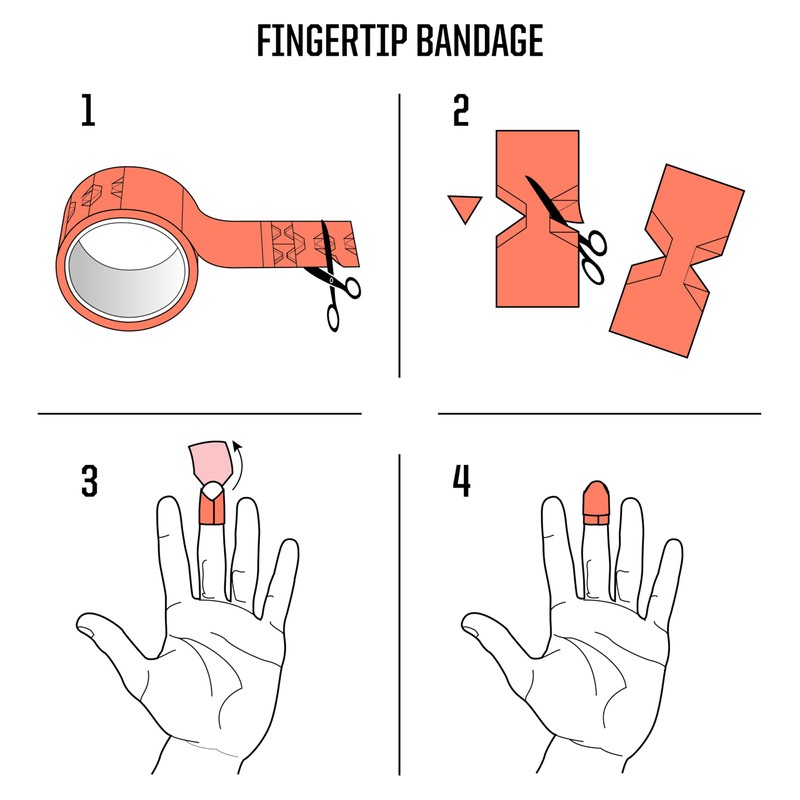 FINGERTIP BANDAGE

1

2

3

4