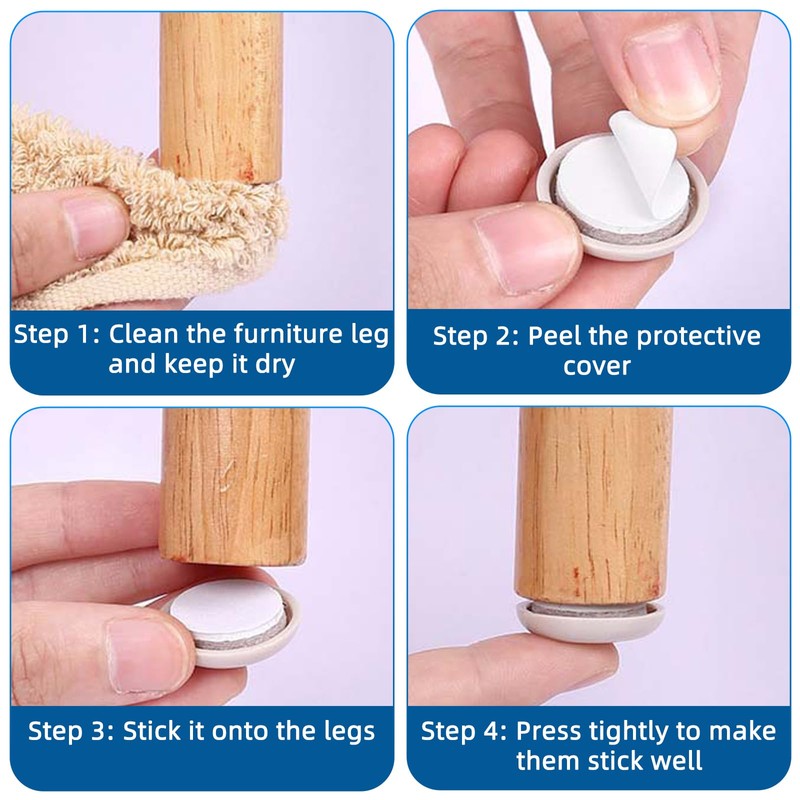 Step 1: Clean the furniture leg and keep it dry

Step 2: Peel the protective cover

Step 3: Stick it onto the legs

Step 4: Press tightly to make them stick well