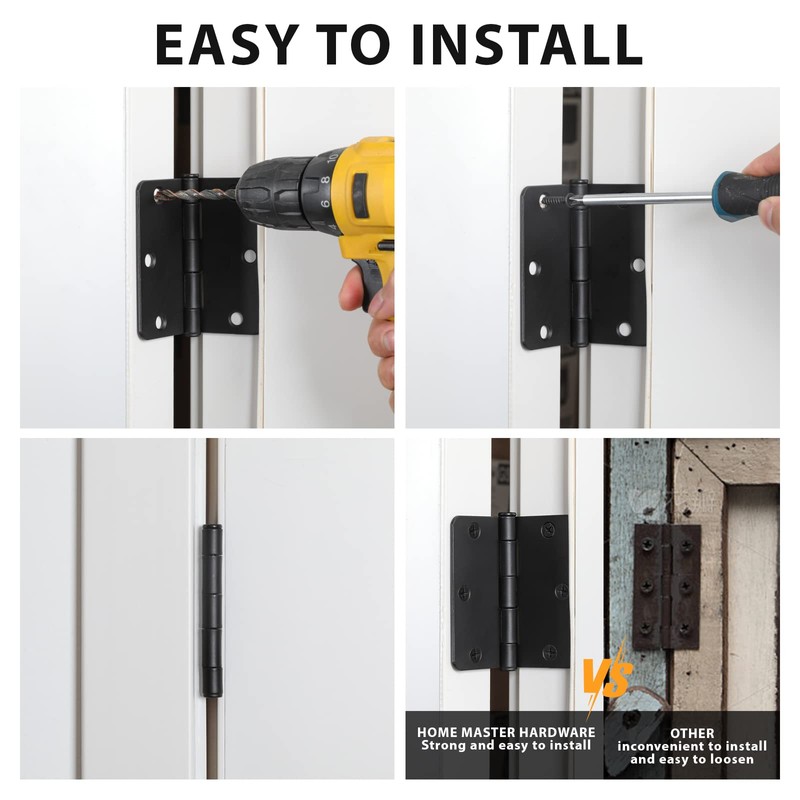 EASY TO INSTALL

10
8
6
4

VS

HOME MASTER HARDWARE
Strong and easy to install

OTHER
inconvenient to install and easy to loosen