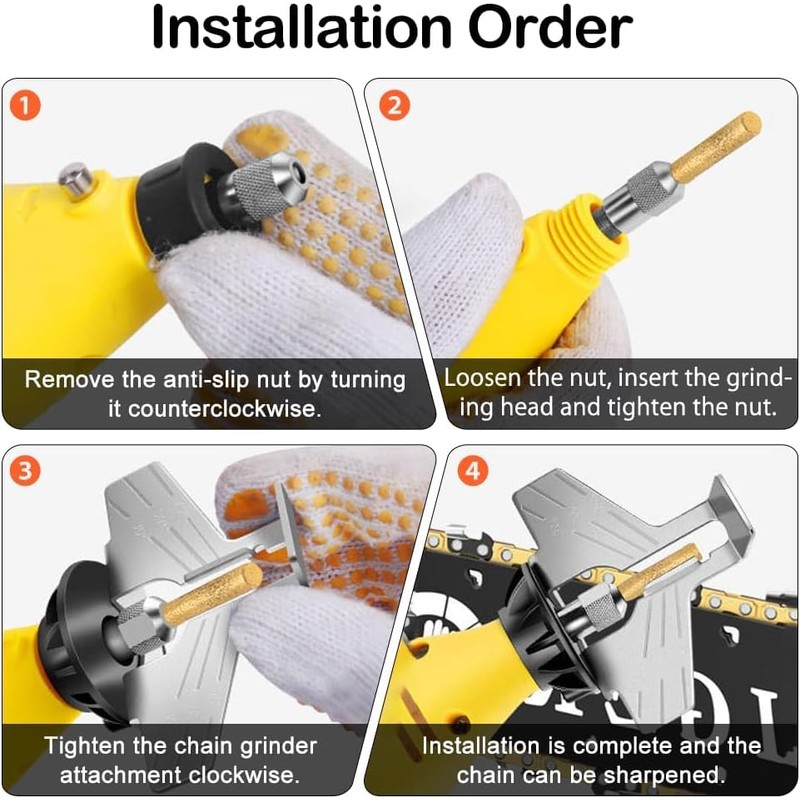 Installation Order

1

Remove the anti-slip nut by turning it counterclockwise.

2

Loosen the nut, insert the grinding head and tighten the nut.

3

Tighten the chain grinder attachment clockwise.

4

Installation is complete and the chain can be sharpened.